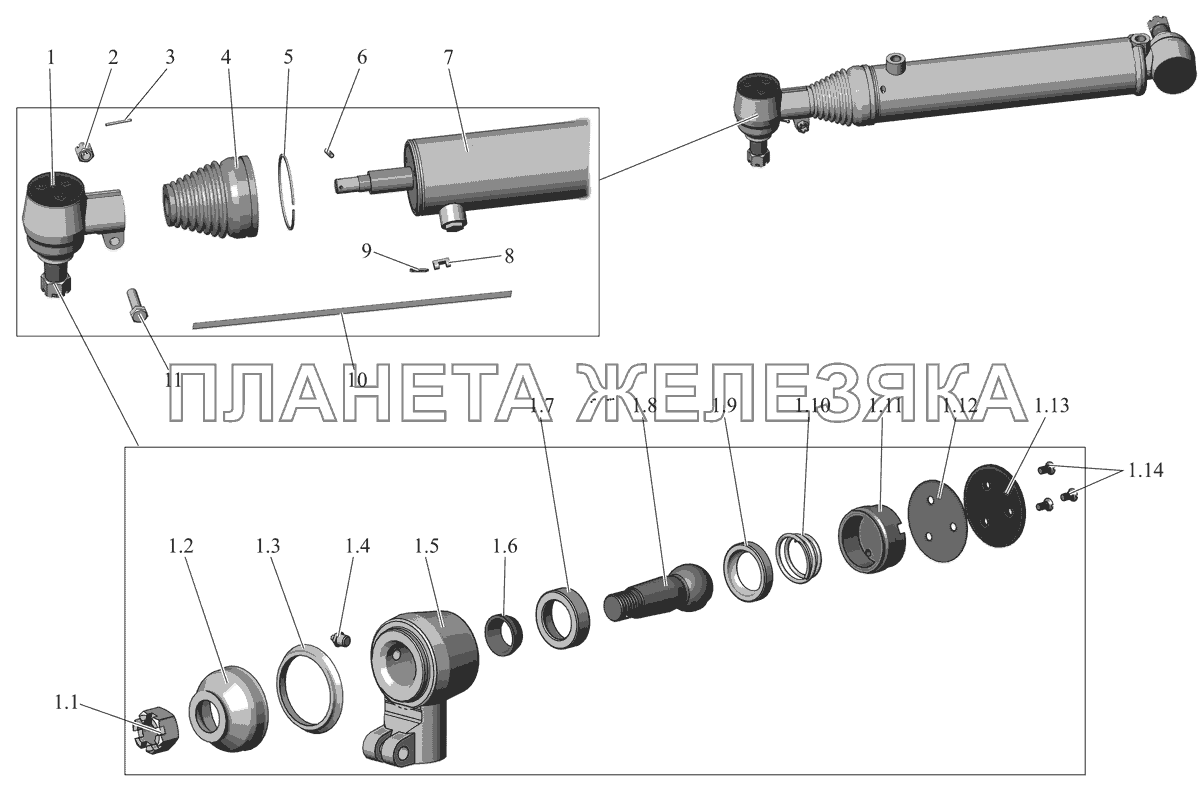 1 2 3 4 5 6 7

9 8

11 10

ПЛАНЕТА ЖЕЛЕЗЯКА

1.7 1.8 1.9 1.10 1.11 1.12 1.13

1.14

1.2 1.3 1.4 1.5 1.6

1.1