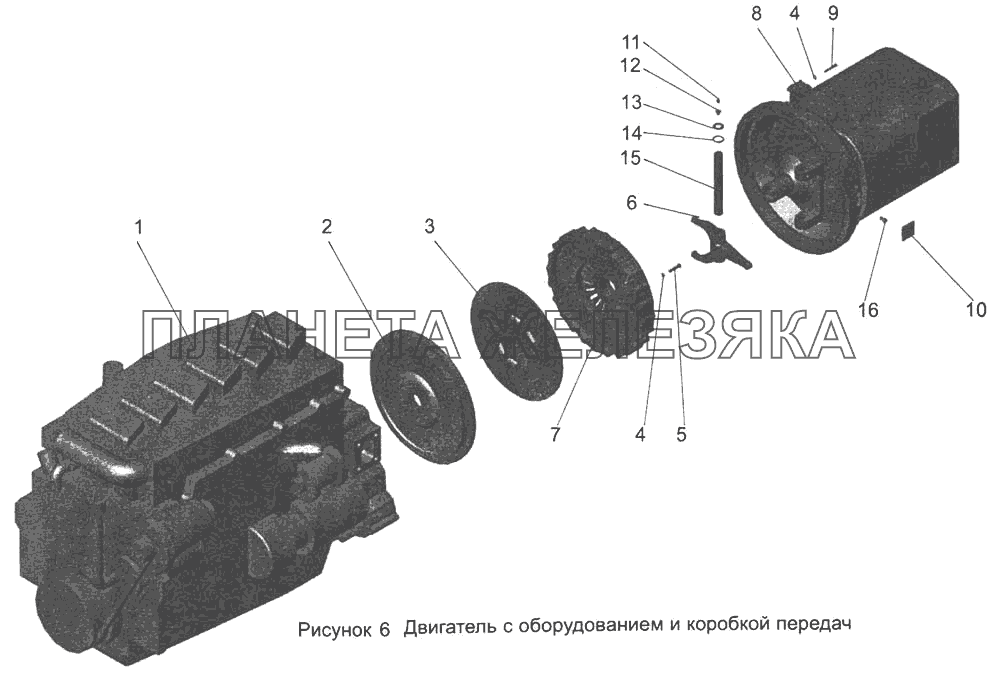 8 4 9

11

12

13

14

15

6

1

2

3

16

10

ПЛАНЕТА ЖЕЛЕЗЯКА

7

4 5

Рисунок 6 Двигатель с оборудованием и коробкой передач