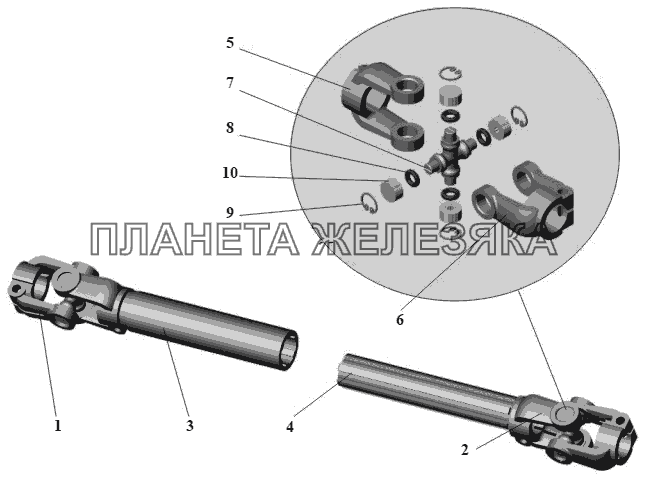 5
7
8
10
9
ПЛАНЕТА ЖЕЛЕЗЯКА
6
1
3
4
2