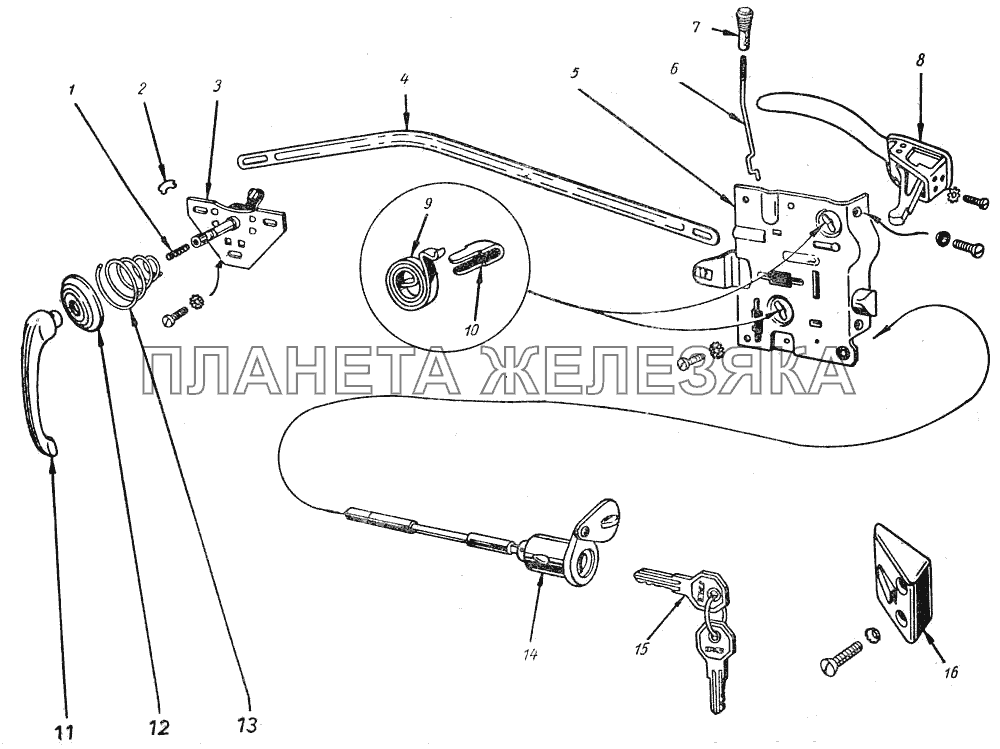 1
2
3
4
5
6
7
8
9
10
ПЛАНЕТА ЖЕЛЕЗЯКА
11
12
13
14
15
16