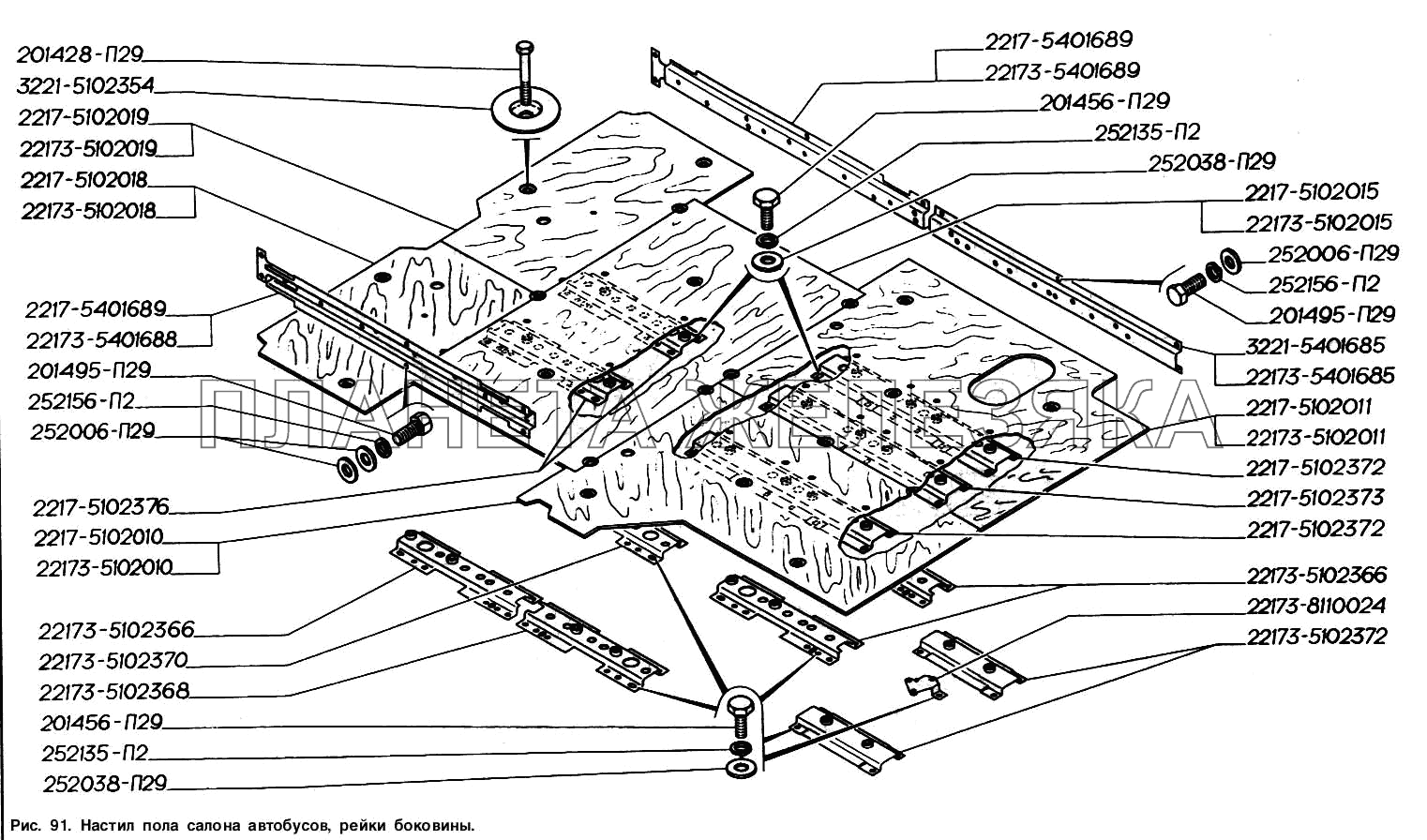 201428-П29
3221-5102354
2217-5102019
22173-5102019
2217-5102018
22173-5102018
2217-5401689
22173-5401688
201495-П29
252156-П2
252006-П29
2217-5102376
2217-5102010
22173-5102010
22173-5102366
22173-5102370
22173-5102368
201456-П29
252135-П2
252038-П29

2217-5401689
22173-5401689
201456-П29
252135-П2
252038-П29
2217-5102015
22173-5102015
252006-П29
252156-П2
201495-П29
3221-5401685
22173-5401685
2217-5102011
22173-5102011
2217-5102372
2217-5102373
2217-5102372
22173-5102366
22173-8110024
22173-5102372

ПЛАНЕТА ЖЕЛЕЗЯКА

Рис. 91. Настил пола салона автобусов, рейки боковины.