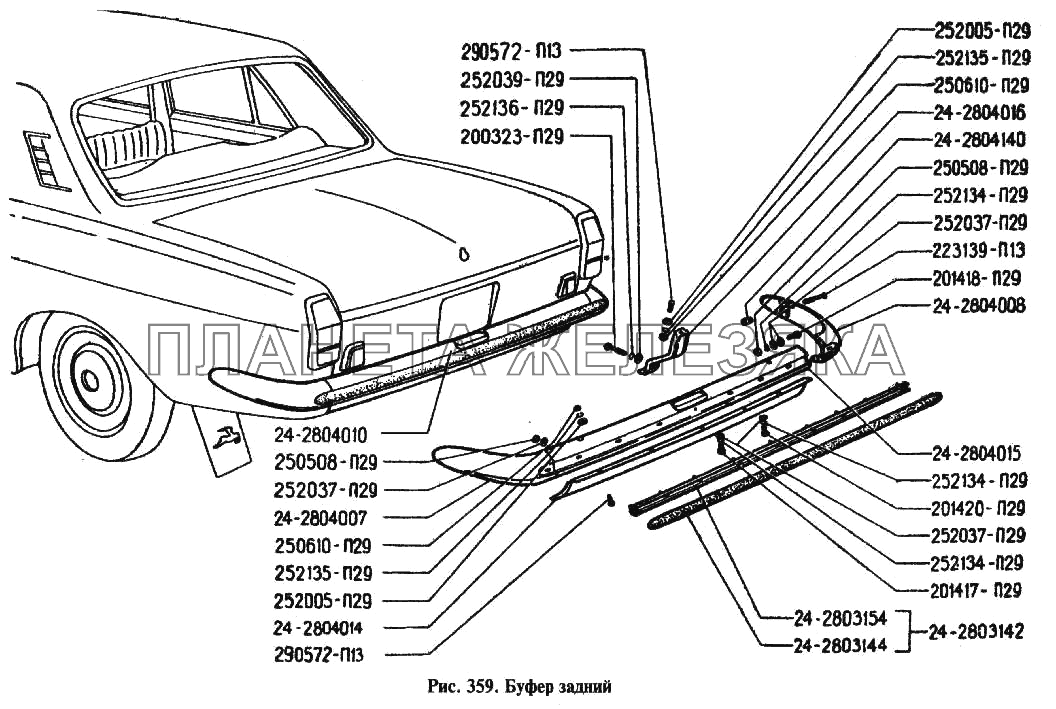 290572-П13
252039-П29
252136-П29
200323-П29

252005-П29
252135-П29
250610-П29
24-2804016
24-2804140
250508-П29
252134-П29
252037-П29
223139-П13
201418-П29
24-2804008

ПЛАНЕТА ЖЕЛЕЗЯКА

24-2804010
250508-П29
252037-П29
24-2804007
250610-П29
252135-П29
252005-П29
24-2804014
290572-П13

24-2804015
252134-П29
201420-П29
252037-П29
252134-П29
201417-П29

24-2803154
24-2803144
24-2803142

Рис. 359. Буфер задний