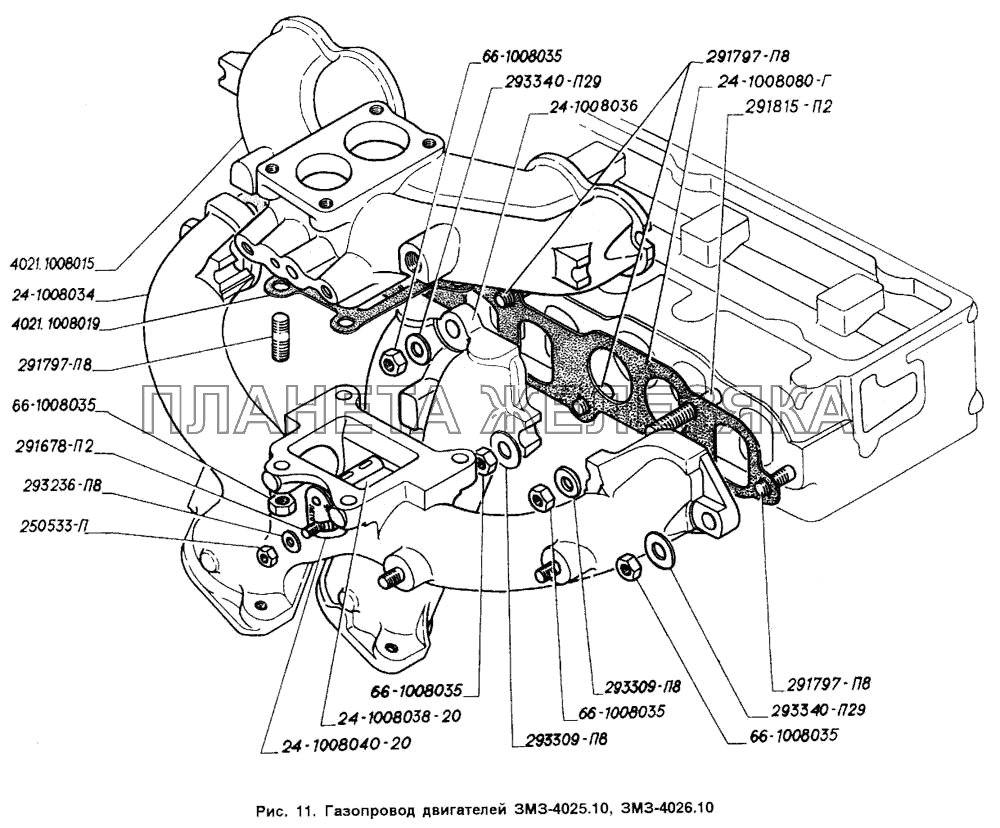 66-1008035
293340-П29
24-1008036
291797-П8
24-1008080-Г
291815-П2
4021.1008015
24-1008034
4021.1008019
291797-П8
66-1008035
291678-П2
293236-П8
250533-П
ПЛАНЕТА ЖЕЛЕЗЯКА
66-1008035
24-1008038-20
24-1008040-20
293309-П8
293309-П8
66-1008035
291797-П8
293340-П29
66-1008035

Рис. 11. Газопровод двигателей ЗМЗ-4025.10, ЗМЗ-4026.10