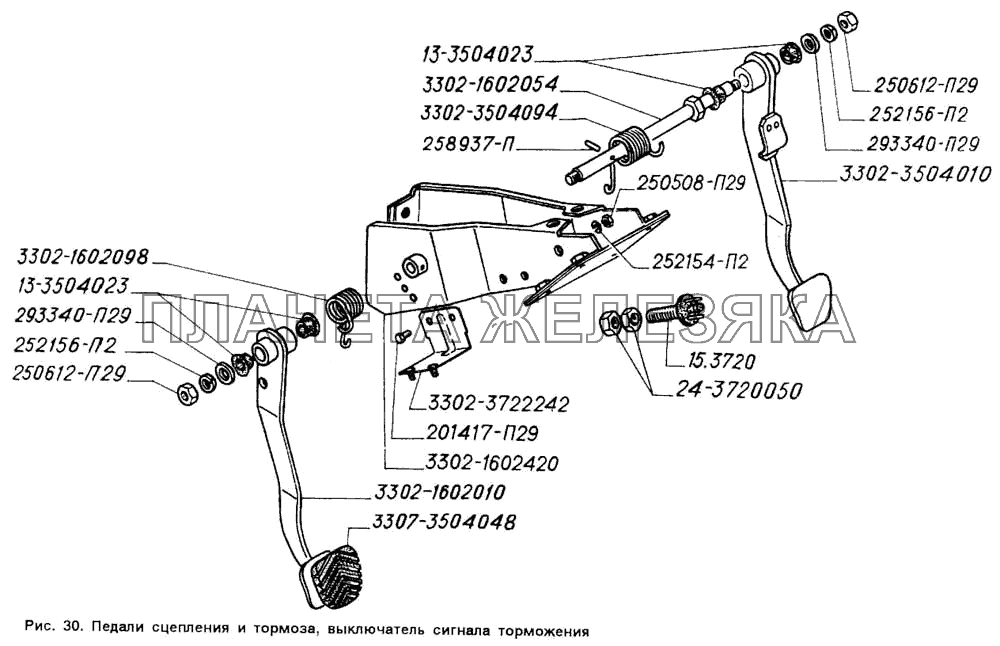 13-3504023
3302-1602054
3302-3504094
258937-П
250612-П29
252156-П2
293340-П29
3302-3504010
250508-П29
252154-П2
3302-1602098
13-3504023
293340-П29
252156-П2
250612-П29
ПЛАНЕТА ЖЕЛЕЗЯКА
15.3720
24-3720050
3302-3722242
201417-П29
3302-1602420
3302-1602010
3307-3504048

Рис. 30. Педали сцепления и тормоза, выключатель сигнала торможения