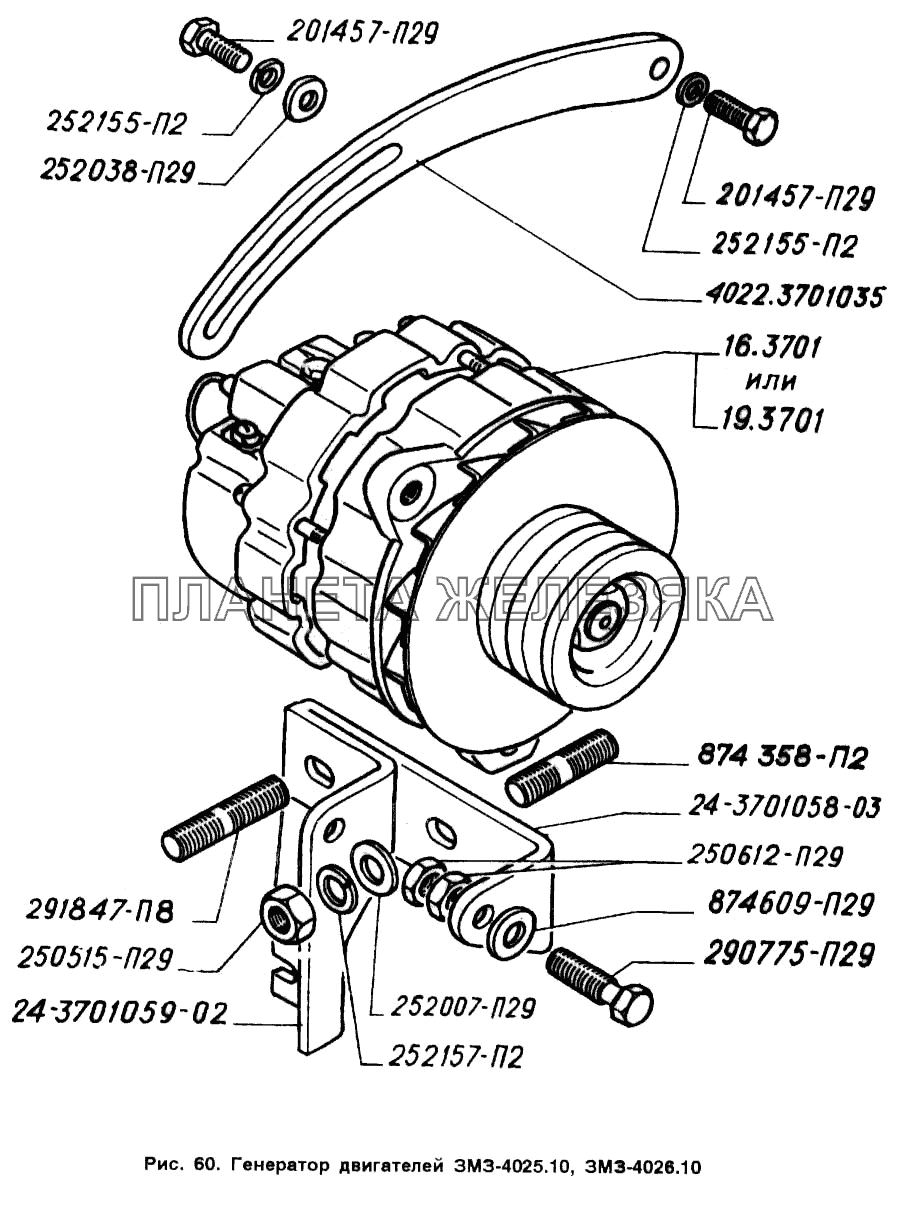 201457-П29
252155-П2
252038-П29
201457-П29
252155-П2
4022.3701035
16.3701
или
19.3701
ПЛАНЕТА ЖЕЛЕЗЯКА
874 358-П2
24-3701058-03
250612-П29
874609-П29
290775-П29
291847-П8
250515-П29
24-3701059-02
252007-П29
252157-П2

Рис. 60. Генератор двигателей ЗМЗ-4025.10, ЗМЗ-4026.10