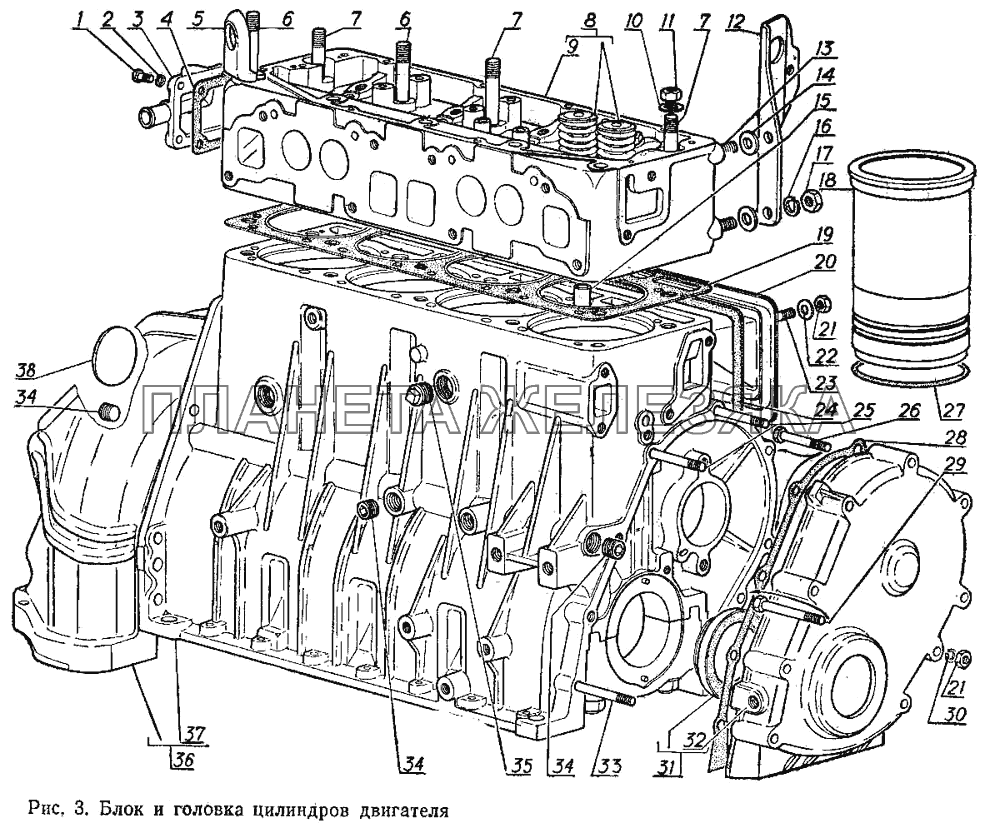 1 2 3 4 5 6 7 6 7 8 9 10 11 7 12 13 14 15 16 17 18 19 20 21 22 23 24 25 26 27 28 29 38 34 ПЛАНЕТА ЖЕЛЕЗЯКА 21 30 37 36 34 35 34 33 31 32

Рис. 3. Блок и головка цилиндров двигателя