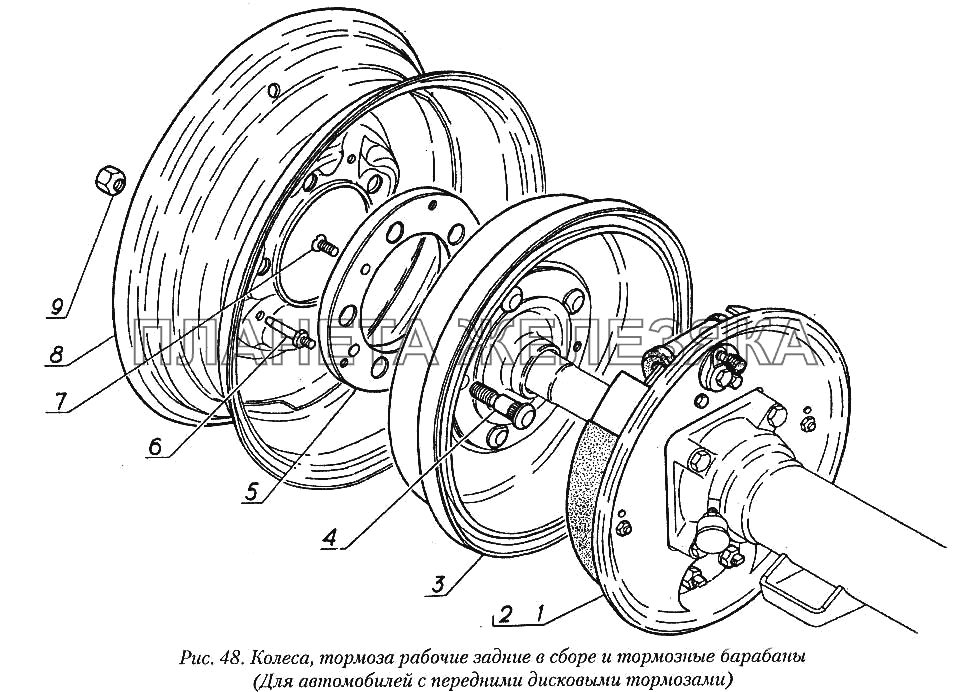 9

8

7

6

5

4

3

2 1

ПЛАНЕТА ЖЕЛЕЗЯКА

Рис. 48. Колеса, тормоза рабочие задние в сборе и тормозные барабаны (Для автомобилей с передними дисковыми тормозами)