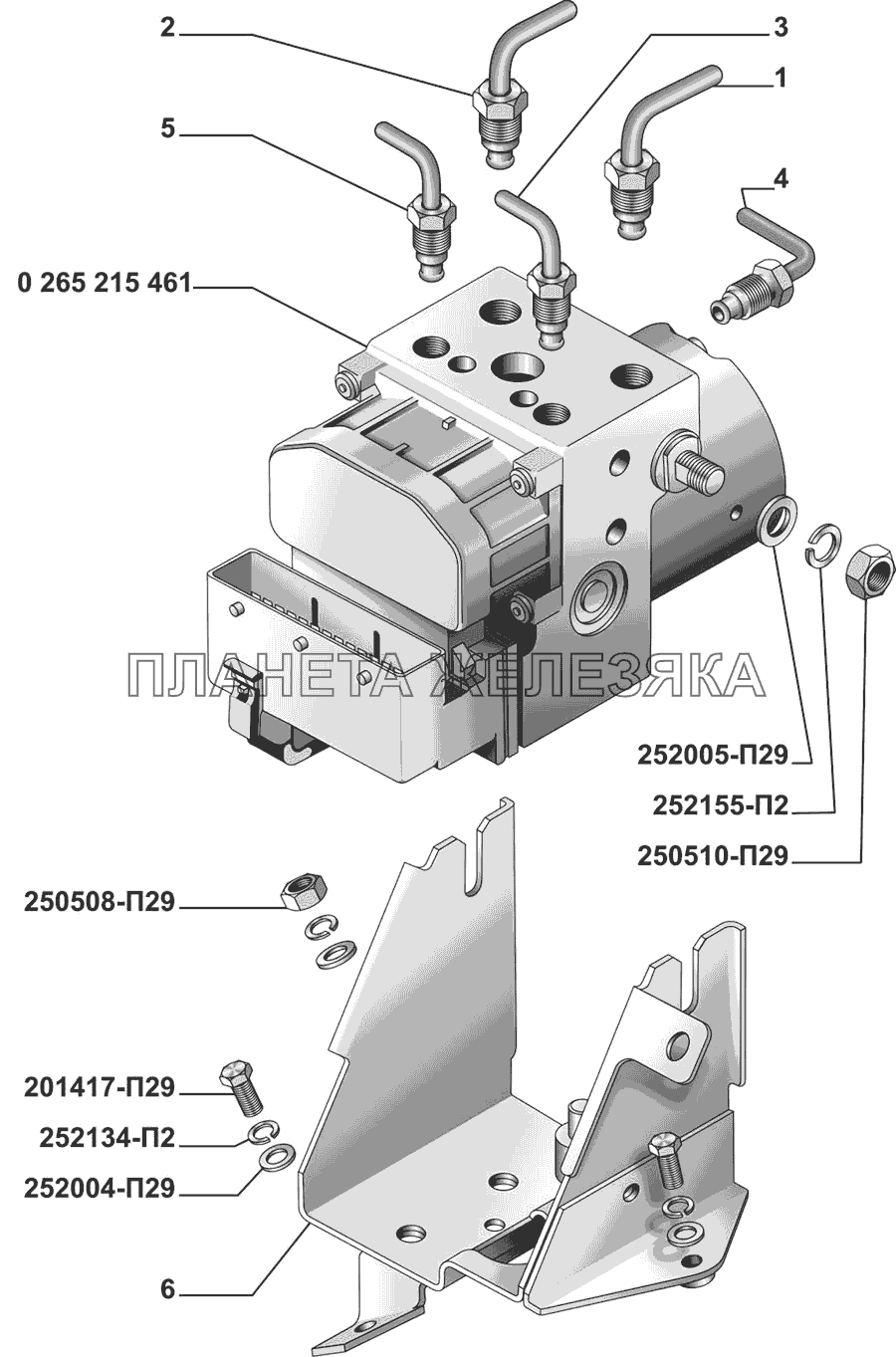 2

3

1

5

4

0 265 215 461

ПЛАНЕТА ЖЕЛЕЗЯКА

252005-П29

252155-П2

250510-П29

250508-П29

201417-П29

252134-П2

252004-П29

6