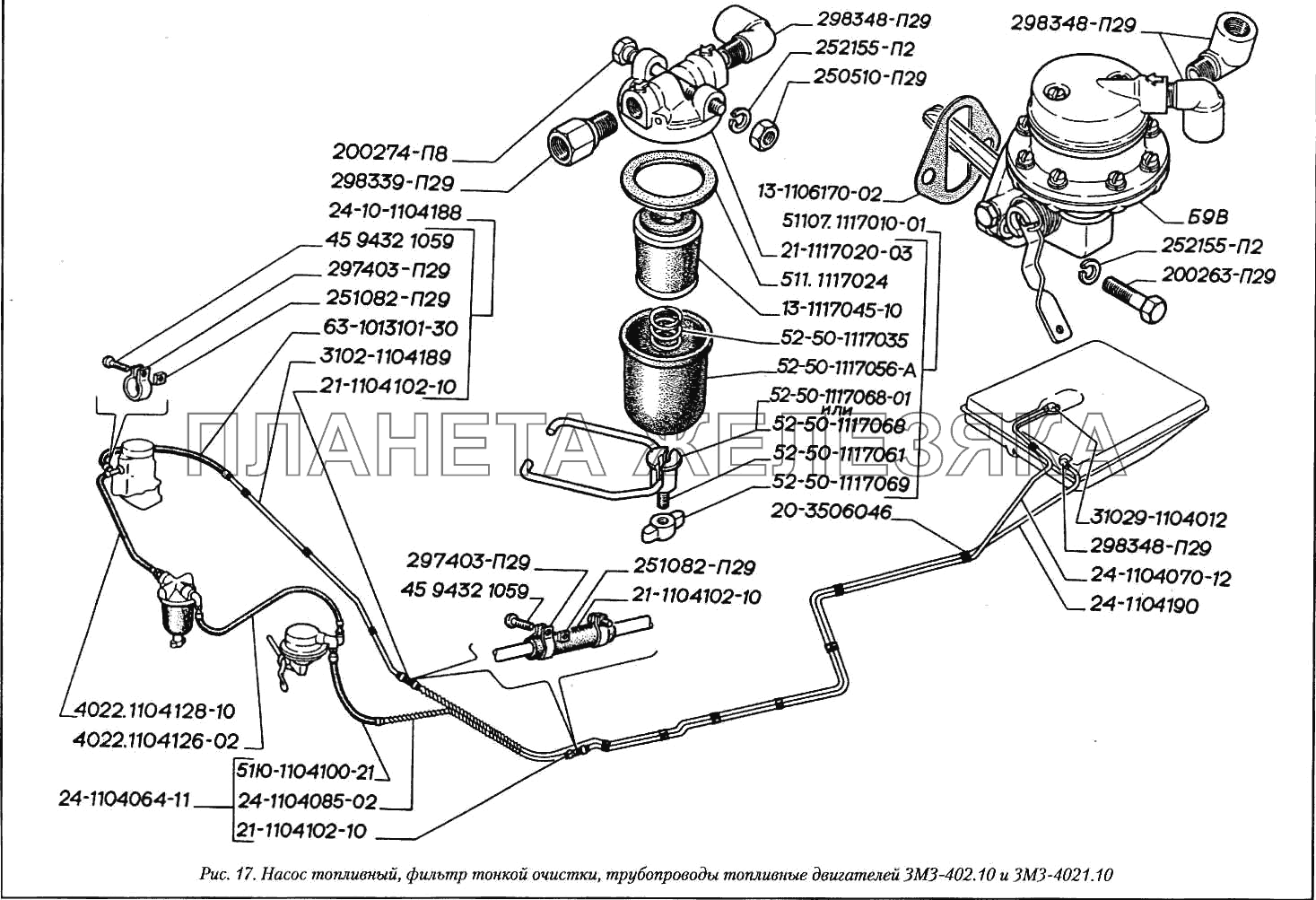 298348-П29
252155-П2
250510-П29
298348-П29
200274-П8
298339-П29
24-10-1104188
45 9432 1059
297403-П29
251082-П29
63-1013101-30
3102-1104189
21-1104102-10
13-1106170-02
51107.1117010-01
21-1117020-03
511.1117024
13-1117045-10
52-50-1117035
52-50-1117056-А
52-50-1117068-01
или
52-50-1117068
52-50-1117061
52-50-1117069
20-3506046
Б9В
252155-П2
200263-П29
ПЛАНЕТА ЖЕЛЕЗЯКА
31029-1104012
298348-П29
24-1104070-12
24-1104190
297403-П29
45 9432 1059
251082-П29
21-1104102-10
4022.1104128-10
4022.1104126-02
51Ю-1104100-21
24-1104064-11
24-1104085-02
21-1104102-10

Рис. 17. Насос топливный, фильтр тонкой очистки, трубопроводы топливные двигателей ЗМЗ-402.10 и ЗМЗ-4021.10