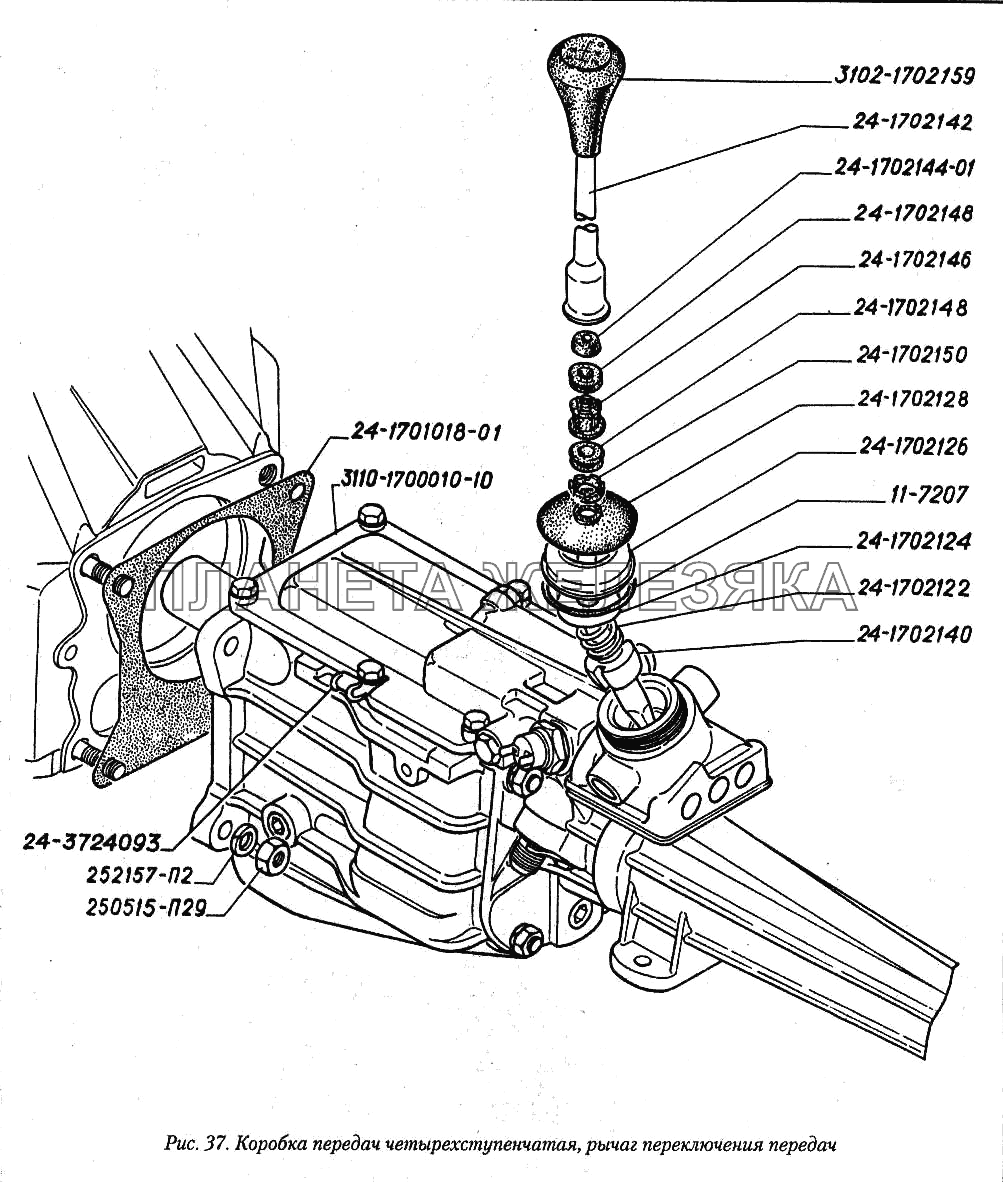 3102-1702159
24-1702142
24-1702144-01
24-1702148
24-1702146
24-1702148
24-1702150
24-1702128
24-1702126
11-7207
24-1702124
24-1702122
24-1702140
24-1701018-01
3110-1700010-10
ПЛАНЕТА ЖЕЛЕЗЯКА
24-3724093
252157-П2
250515-П29

Рис. 37. Коробка передач четырехступенчатая, рычаг переключения передач