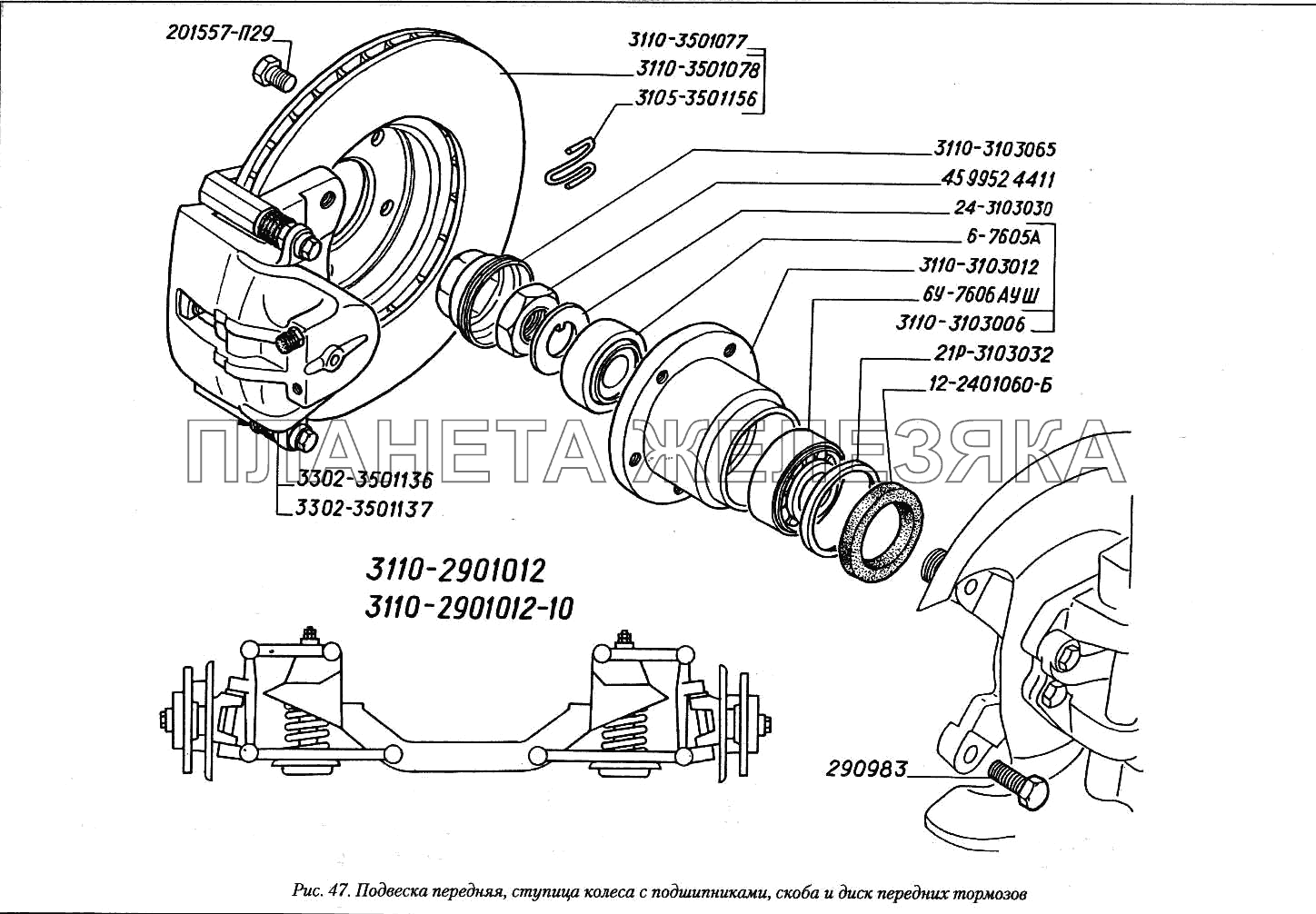 201557-П29

3110-3501077
3110-3501078
3105-3501156

3110-3103065
45 9952 4411
24-3103030
6-7605А
3110-3103012
6У-7606 АУШ
3110-3103006
21Р-3103032
12-2401060-Б

ПЛАНЕТА ЖЕЛЕЗЯКА

3302-3501136
3302-3501137

3110-2901012
3110-2901012-10

290983

Рис. 47. Подвеска передняя, ступица колеса с подшипниками, скоба и диск передних тормозов