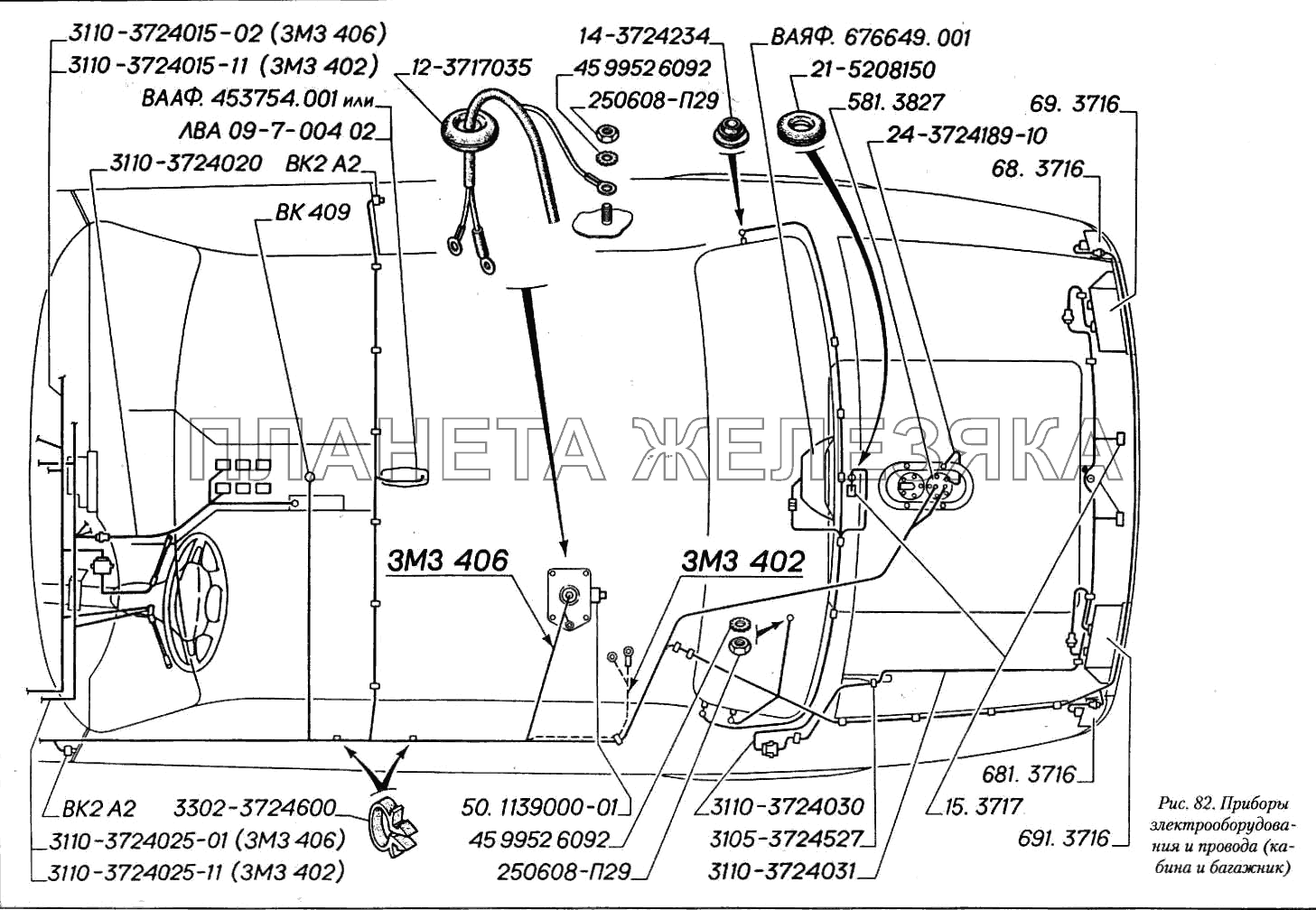 3110-3724015-02 (ЗМЗ 406)
3110-3724015-11 (ЗМЗ 402)
ВААФ. 453754.001 или
ЛВА 09-7-004 02
3110-3724020
ВК2 А2
ВК 409
12-3717035
45 9952 6092
250608-П29
14-3724234
ВАЯФ. 676649. 001
21-5208150
581. 3827
24-3724189-10
69. 3716
68. 3716
ПЛАНЕТА ЖЕЛЕЗЯКА
ЗМЗ 406
ЗМЗ 402
ВК2 А2
3302-3724600
3110-3724025-01 (ЗМЗ 406)
3110-3724025-11 (ЗМЗ 402)
50. 1139000-01
45 9952 6092
250608-П29
3110-3724030
3105-3724527
3110-3724031
15. 3717
681. 3716
691. 3716
Рис. 82. Приборы электрооборудования и провода (кабина и багажник)