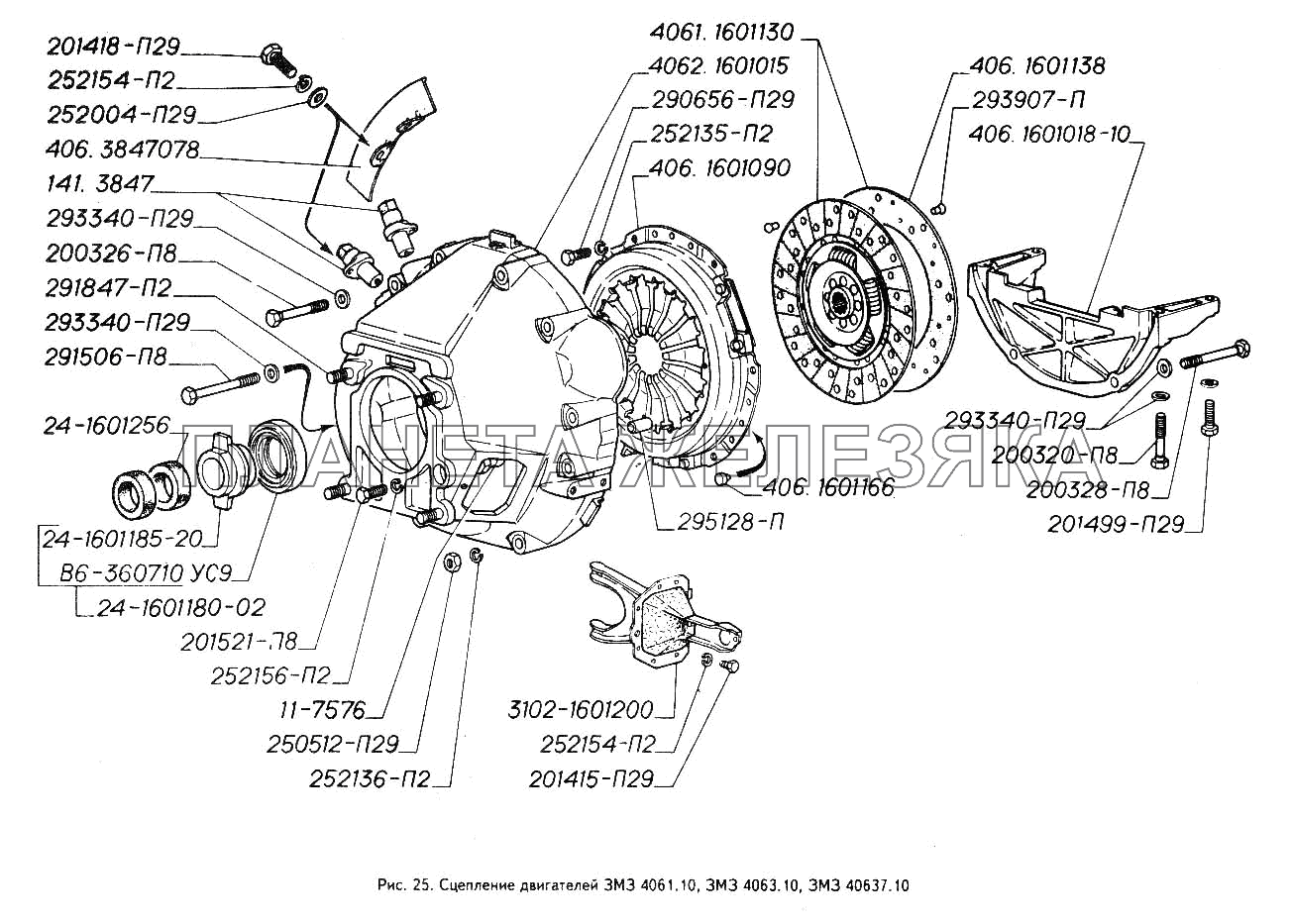 201418-П29
252154-П2
252004-П29
406. 3847078
141. 3847
293340-П29
200326-П8
291847-П2
293340-П29
291506-П8
24-1601256
24-1601185-20
В6-360710 УС9
24-1601180-02
201521-П8
252156-П2
11-7576
250512-П29
252136-П2
4062. 1601015
290656-П29
252135-П2
406. 1601090
4061. 1601130
406. 1601138
293907-П
406. 1601018-10
293340-П29
200320-П8
200328-П8
201499-П29
406. 1601166
295128-П
3102-1601200
252154-П2
201415-П29
ПЛАНЕТА ЖЕЛЕЗЯКА

Рис. 25. Сцепление двигателей ЗМЗ 4061.10, ЗМЗ 4063.10, ЗМЗ 40637.10