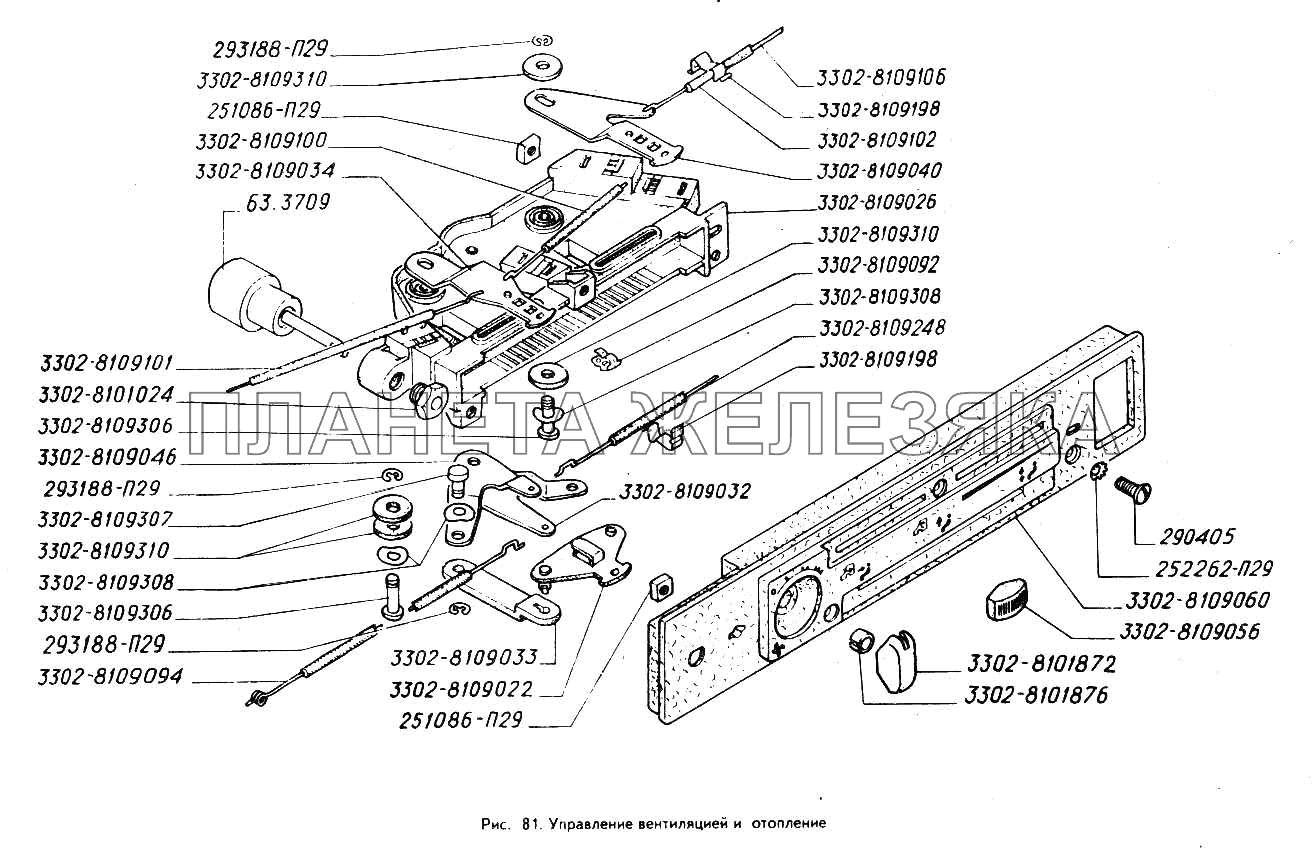 293188-П29
3302-8109310
251086-П29
3302-8109100
3302-8109034
63.3709
3302-8109101
3302-8101024
3302-8109306
3302-8109046
293188-П29
3302-8109307
3302-8109310
3302-8109308
3302-8109306
293188-П29
3302-8109094

3302-8109106
3302-8109198
3302-8109102
3302-8109040
3302-8109026
3302-8109310
3302-8109092
3302-8109308
3302-8109248
3302-8109198

3302-8109032
3302-8109033
3302-8109022
251086-П29

290405
252262-П29
3302-8109060
3302-8109056
3302-8101872
3302-8101876

ПЛАНЕТА ЖЕЛЕЗЯКА

Рис. 81. Управление вентиляцией и отопление