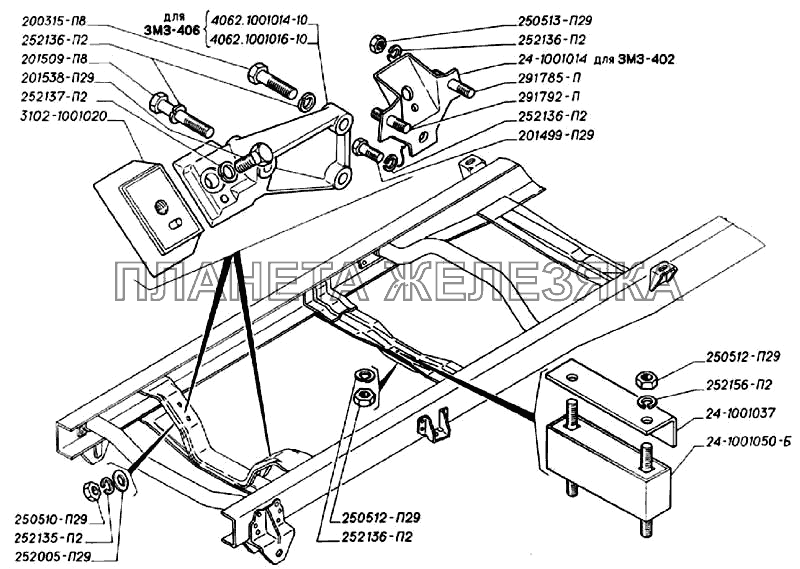 200315-П8
252136-П2
201509-П8
201538-П29
252137-П2
3102-1001020
для ЗМЗ-406
4062.1001014-10
4062.1001016-10
250513-П29
252136-П2
24-1001014 для ЗМЗ-402
291785-П
291792-П
252136-П2
201499-П29
ПЛАНЕТА ЖЕЛЕЗЯКА
250512-П29
252156-П2
24-1001037
24-1001050-Б
250510-П29
252135-П2
252005-П29
250512-П29
252136-П2