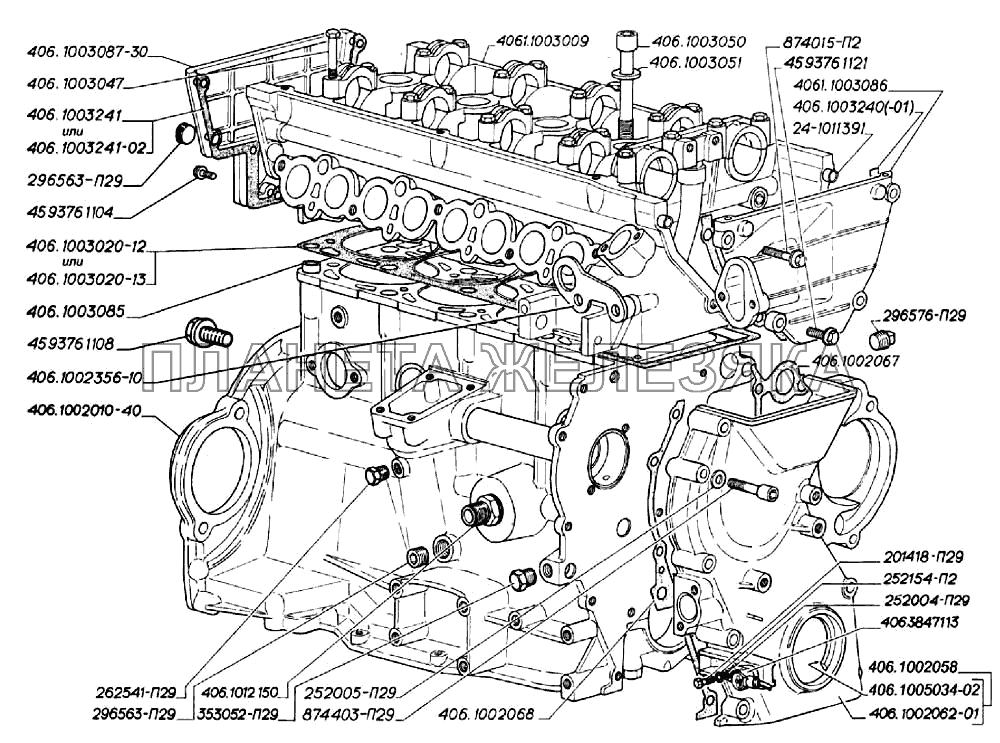 406.1003087-30
406.1003047
406.1003241
или
406.1003241-02
296563-П29
4593761104
406.1003020-12
или
406.1003020-13
406.1003085
4593761108
406.1002356-10
406.1002010-40
4061.1003009
406.1003050
406.1003051
874015-П2
4593761121
4061.1003086
406.1003240(-01)
24-1011391
296576-П29
406.1002067
ПЛАНЕТА ЖЕЛЕЗЯКА
201418-П29
252154-П2
252004-П29
4063847113
406.1002058
406.1005034-02
406.1002062-01
262541-П29
296563-П29
406.1012150
353052-П29
252005-П29
874403-П29
406.1002068