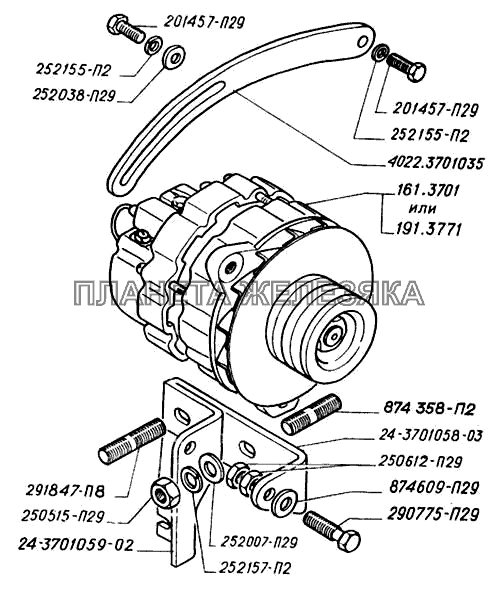 201457-П29
252155-П2
252038-П29
201457-П29
252155-П2
4022.3701035
161.3701
или
191.3771
ПЛАНЕТА ЖЕЛЕЗЯКА
874 358-П2
24-3701058-03
250612-П29
874609-П29
290775-П29
291847-П8
250515-П29
24-3701059-02
252007-П29
252157-П2