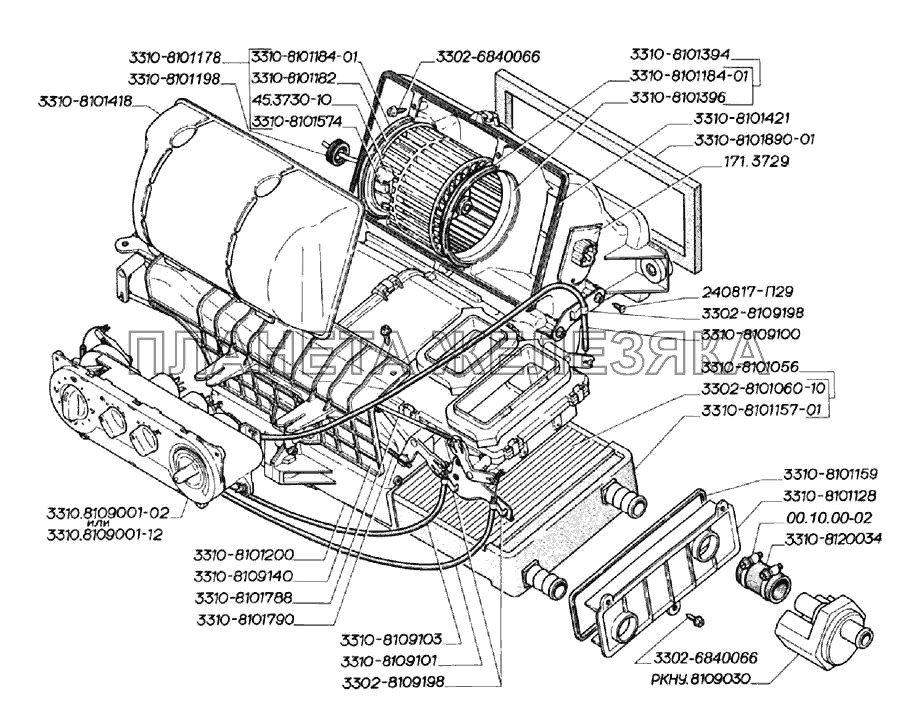 3310-8101178
3310-8101198
3310-8101418
3310-8101184-01
3310-8101182
45.3730-10
3310-8101574
3302-6840066
3310-8101394
3310-8101184-01
3310-8101396
3310-8101421
3310-8101890-01
171.3729
240817-П29
3302-8109198
3310-8109100
3310-8101056
3302-8101060-10
3310-8101157-01
ПЛАНЕТА ЖЕЛЕЗЯКА
3310-8101159
3310-8101128
00.10.00-02
3310-8120034
3310.8109001-02
или
3310.8109001-12
3310-8101200
3310-8109140
3310-8101788
3310-8101790
3310-8109103
3310-8109101
3302-8109198
3302-6840066
РКНУ.8109030