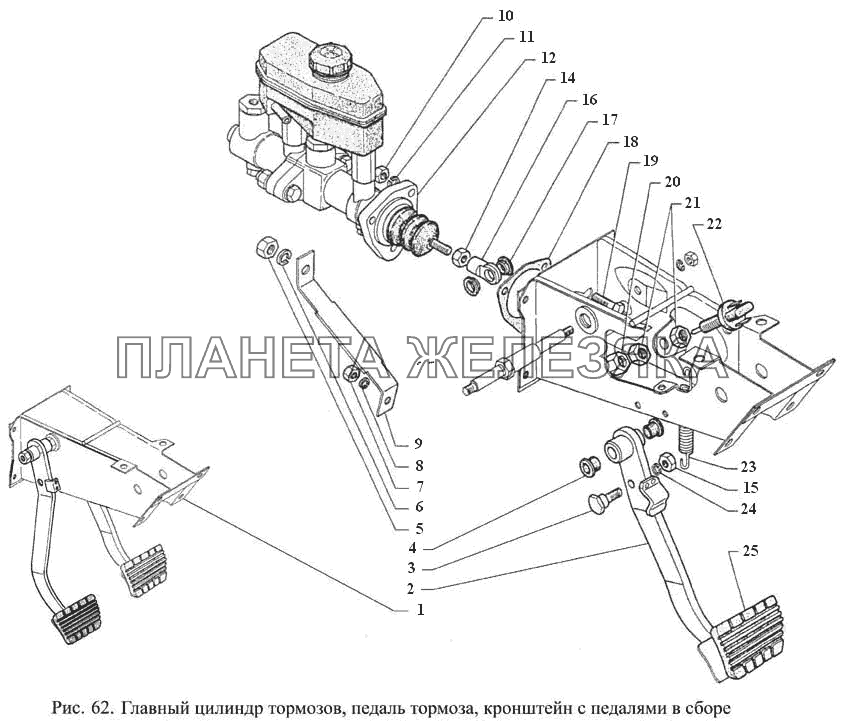 10
11
12
14
16
17
18
19
20
21
22
ПЛАНЕТА ЖЕЛЕЗЯКА
9
8
7
6
5
23
15
24
4
3
2
25
1

Рис. 62. Главный цилиндр тормозов, педаль тормоза, кронштейн с педалями в сборе