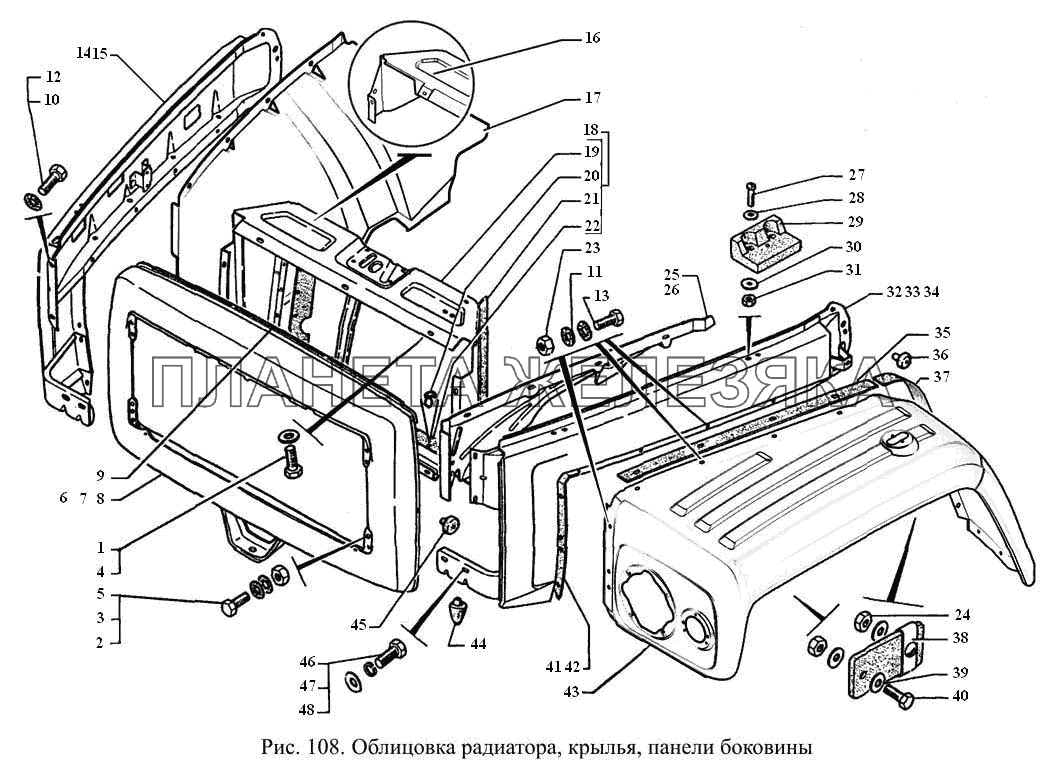 1415
12
10
16
17
18
19
20
21
22
23
11
13
25
26
27
28
29
30
31
32 33 34
35
36
37
ПЛАНЕТА ЖЕЛЕЗЯКА
9
6 7 8
1
4
5
3
2
45
44
46
47
48
41 42
43
24
38
39
40

Рис. 108. Облицовка радиатора, крылья, панели боковины