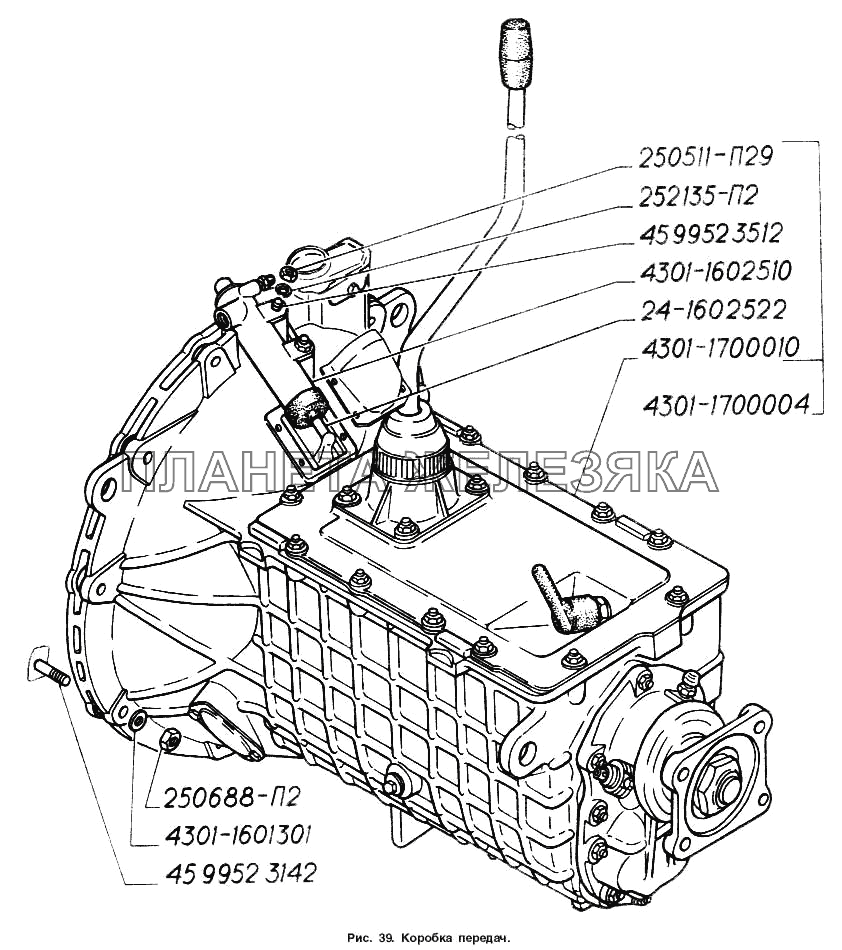 250511-П29
252135-П2
45 9952 3512
4301-1602510
24-1602522
4301-1700010
4301-1700004

ПЛАНЕТА ЖЕЛЕЗЯКА

250688-П2
4301-1601301
45 9952 3142

Рис. 39. Коробка передач.