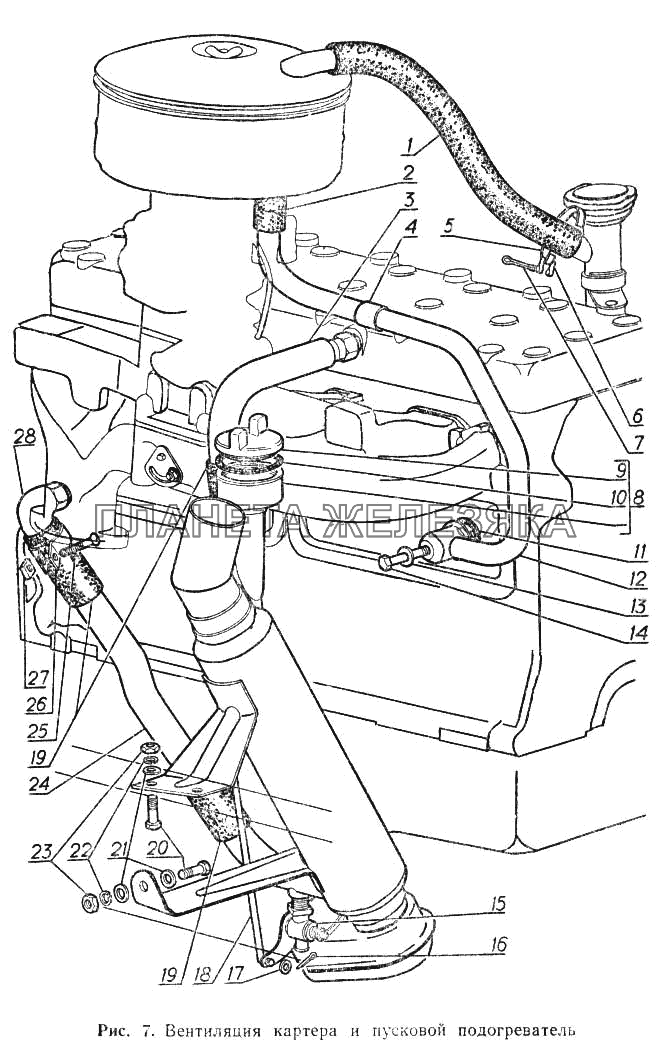 1
2
3
4
5
6
7
9
10
8
11
12
13
14
28
27
26
25
19
24
23
22
21
20
19
18
17
15
16

ПЛАНЕТА ЖЕЛЕЗЯКА

Рис. 7. Вентиляция картера и пусковой подогреватель