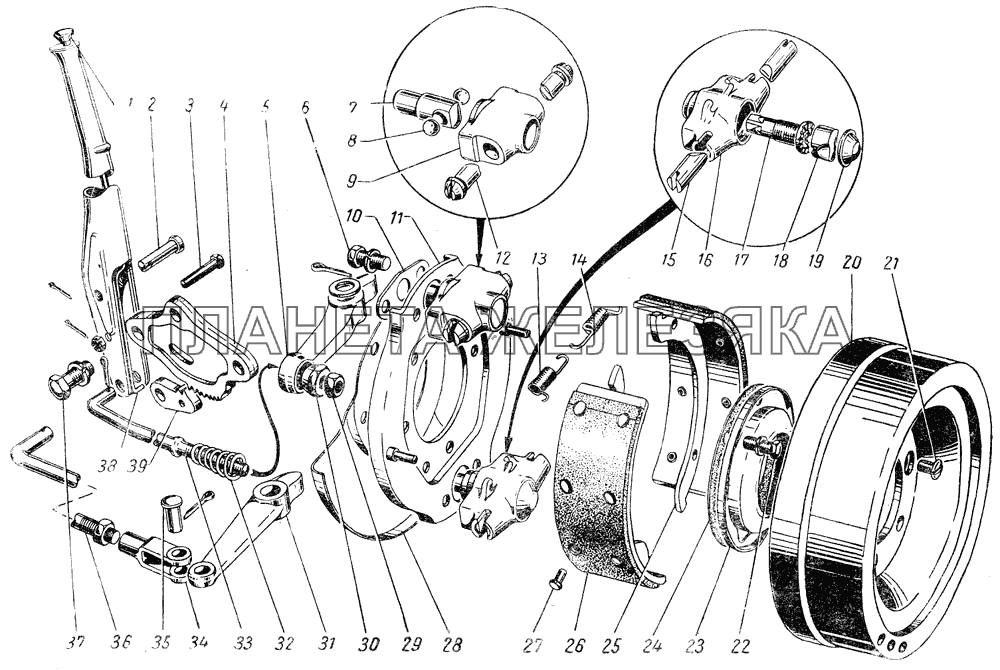 1 2 3 4 5 6 7 8 9 10 11 12 13 14 15 16 17 18 19 20 21

ПЛАНЕТА ЖЕЛЕЗЯКА

38 39

37 36 35 34 33 32 31 30 29 28 27 26 25 24 23 22