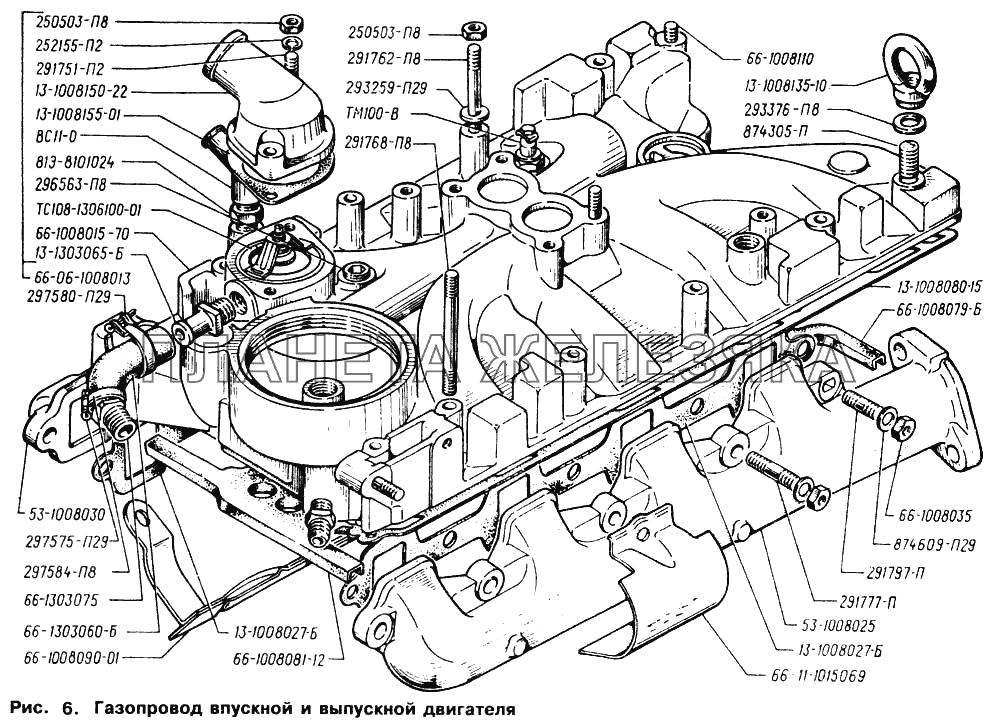 250503-П8
252155-П2
291751-П2
13-1008150-22
13-1008155-01
ВС11-0
813-8101024
296563-П8
ТС108-1306100-01
66-1008015-70
13-1303065-Б
66-06-1008013
297580-П29
250503-П8
291762-П8
293259-П29
ТМ100-В
291768-П8
66-1008110
13-1008135-10
293376-П8
874305-П
13-1008080-15
66-1008079-Б
ПЛАНЕТА ЖЕЛЕЗЯКА
53-1008030
297575-П29
297584-П8
66-1303075
66-1303060-Б
66-1008090-01
13-1008027-Б
66-1008081-12
66-1008035
874609-П29
291797-П
291777-П
53-1008025
13-1008027-Б
66 11-1015069
Рис. 6. Газопровод впускной и выпускной двигателя