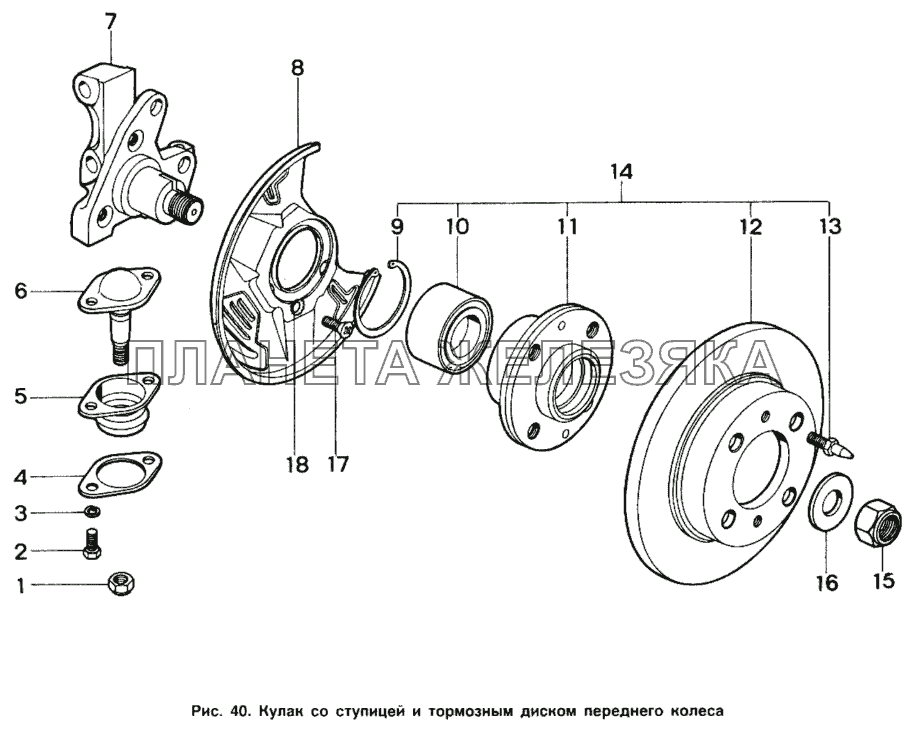 7
8
14
9
10
11
12
13
6
5
4
3
2
1
18
17
16
15
ПЛАНЕТА ЖЕЛЕЗЯКА

Рис. 40. Кулак со ступицей и тормозным диском переднего колеса