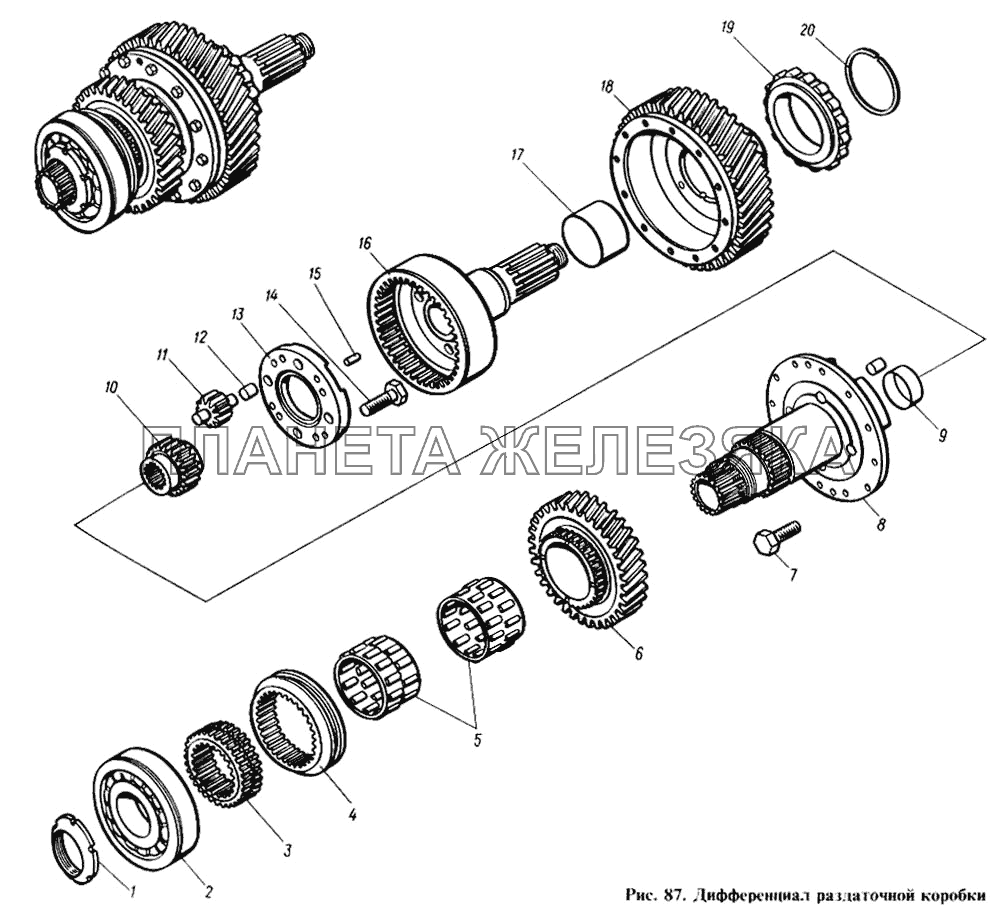 19
20
18
17
16
15
14
13
12
11
10
ПЛАНЕТА ЖЕЛЕЗЯКА
9
8
7
6
5
4
3
2
1
Рис. 87. Дифференциал раздаточной коробки