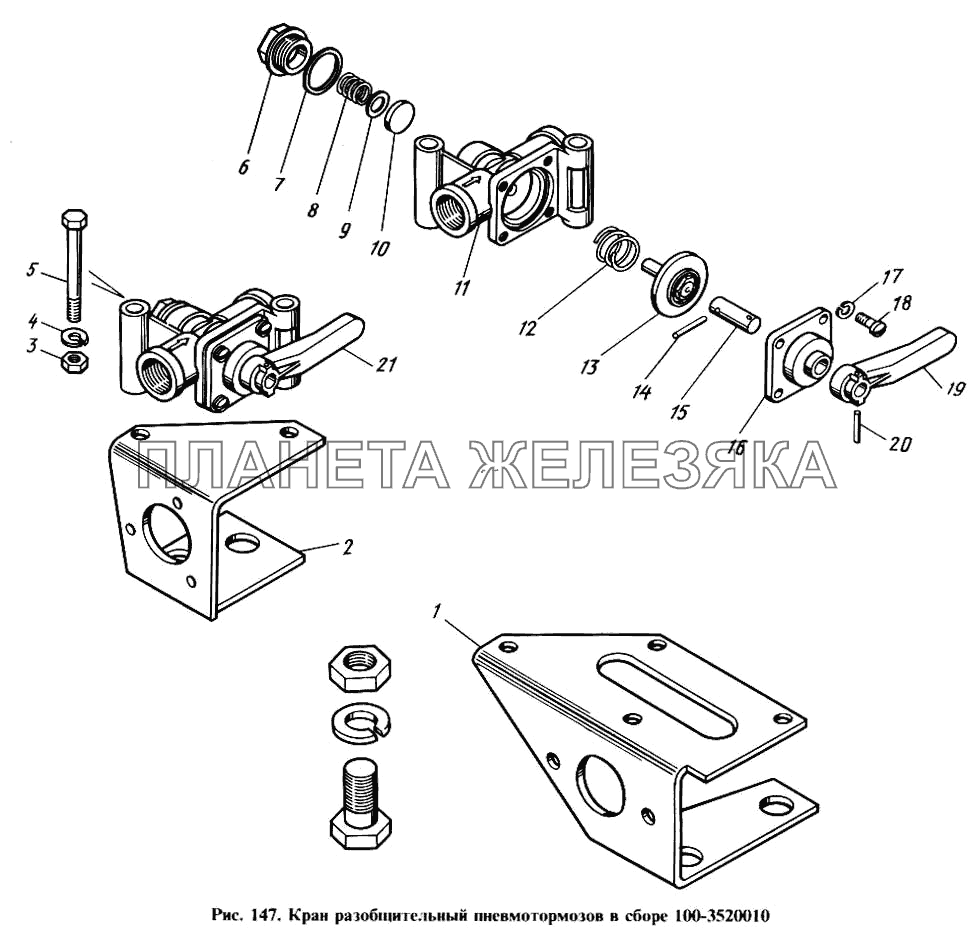 6
7
8
9
10
11
5
4
3
21
12
13
14
15
16
17
18
19
20
ПЛАНЕТА ЖЕЛЕЗЯКА
2
1

Рис. 147. Кран разобщительный пневмотормозов в сборе 100-3520010