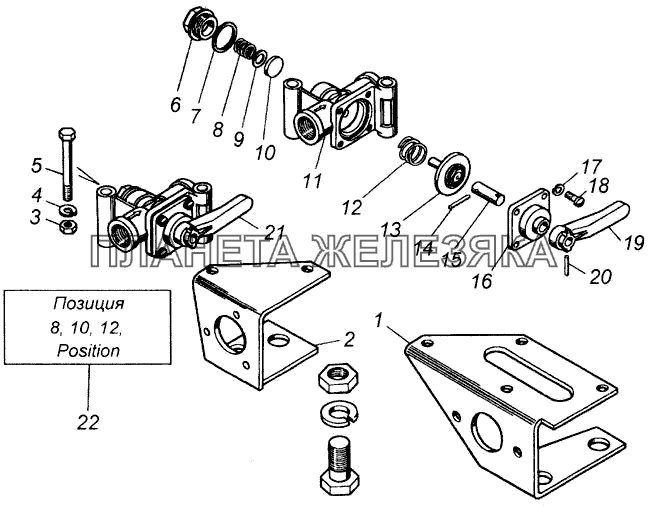 6
7
8
9
10
11
5
4
3
21
12
13
14
15
16
17
18
19
20
ПЛАНЕТА ЖЕЛЕЗЯКА
Позиция
8, 10, 12,
Position
22
2
1