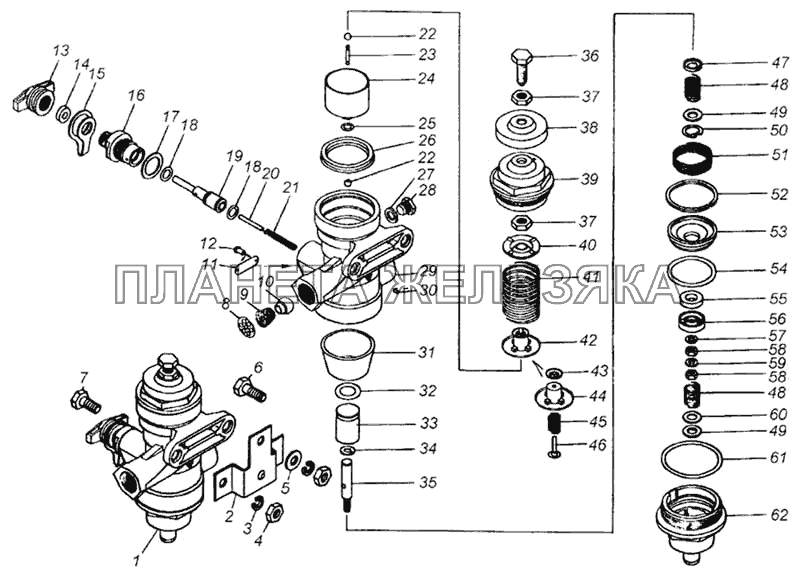 13
14
15
16
17
18
19
18
20
21
12
11
10
9
8
7
6
5
4
3
2
1
22
23
24
25
26
22
27
28
29
30
31
32
33
34
35
36
37
38
39
37
40
41
42
43
44
45
46
47
48
49
50
51
52
53
54
55
56
57
58
59
58
48
60
49
61
62
ПЛАНЕТА ЖЕЛЕЗЯКА