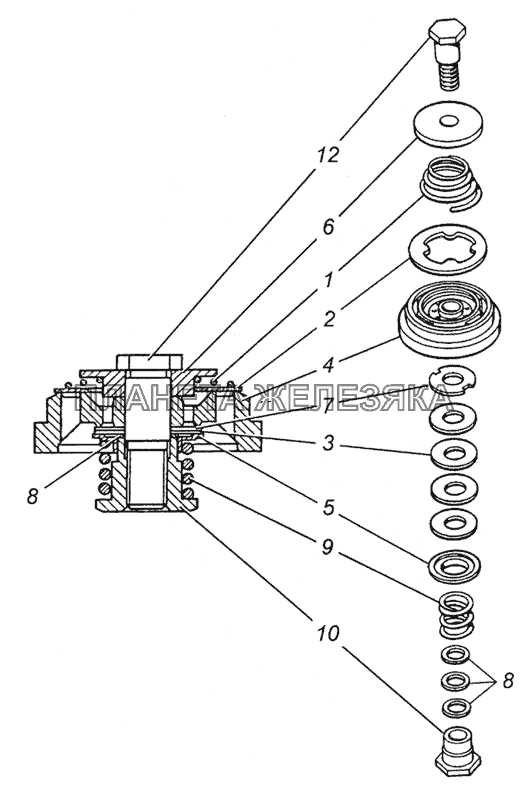 12
6
1
2
4
ПЛАНЕТА ЖЕЛЕЗЯКА
7
3
8
5
9
10
8