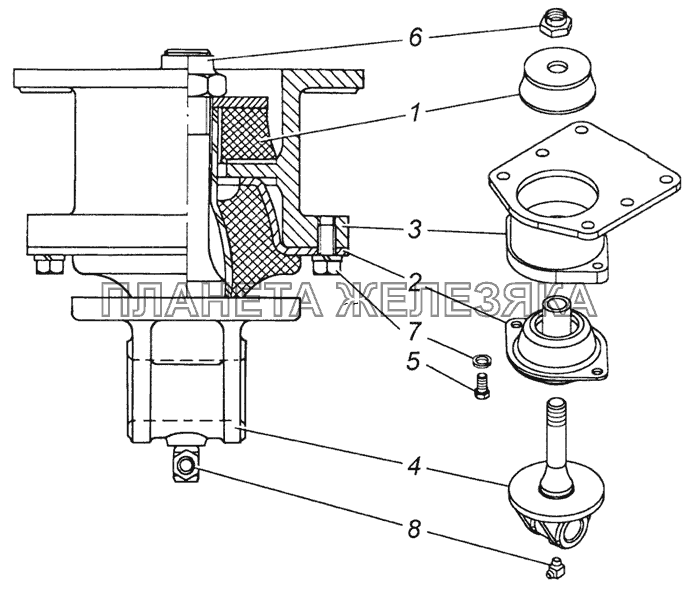 6
1
3
2
ПЛАНЕТА ЖЕЛЕЗЯКА
7
5
4
8