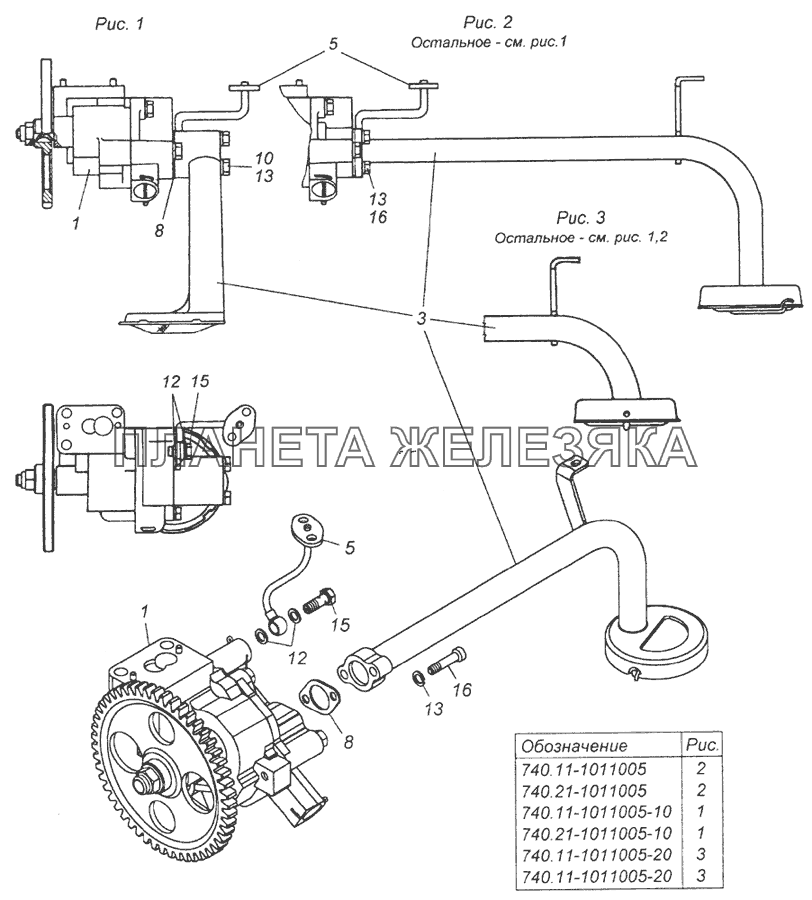 Рис. 1

Рис. 2
Остальное - см. рис.1

5

10
13

1

8

13
16

Рис. 3
Остальное - см. рис. 1,2

3

12 15

ПЛАНЕТА ЖЕЛЕЗЯКА

5

1

15

12

16

13

8

| Обозначение | Рис. |
|---|---|
| 740.11-1011005 | 2 |
| 740.21-1011005 | 2 |
| 740.11-1011005-10 | 1 |
| 740.21-1011005-10 | 1 |
| 740.11-1011005-20 | 3 |
| 740.11-1011005-20 | 3 |