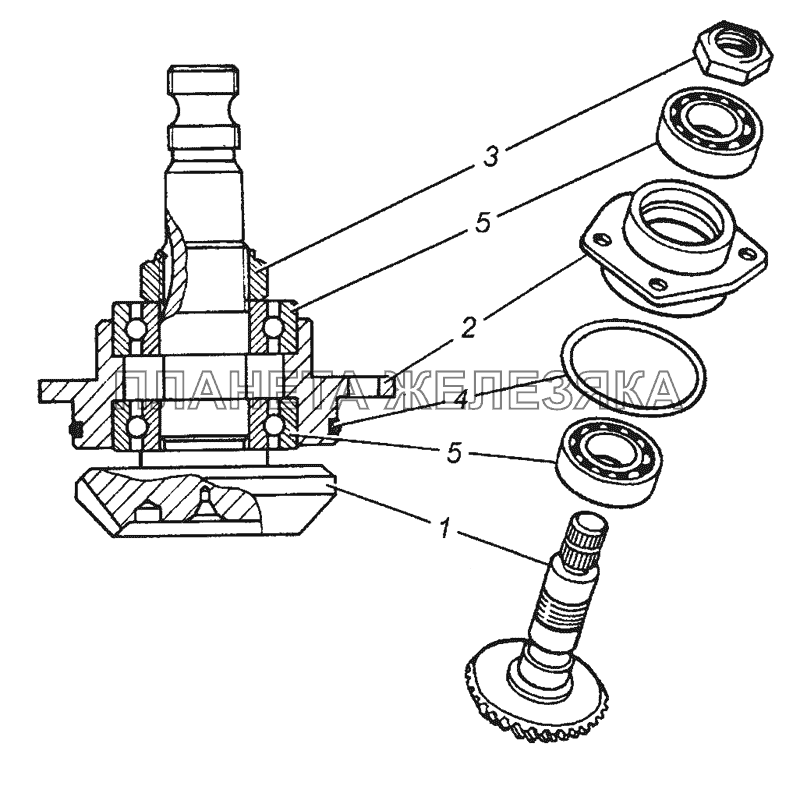 3
5
2
ПЛАНЕТА ЖЕЛЕЗЯКА
4
5
1