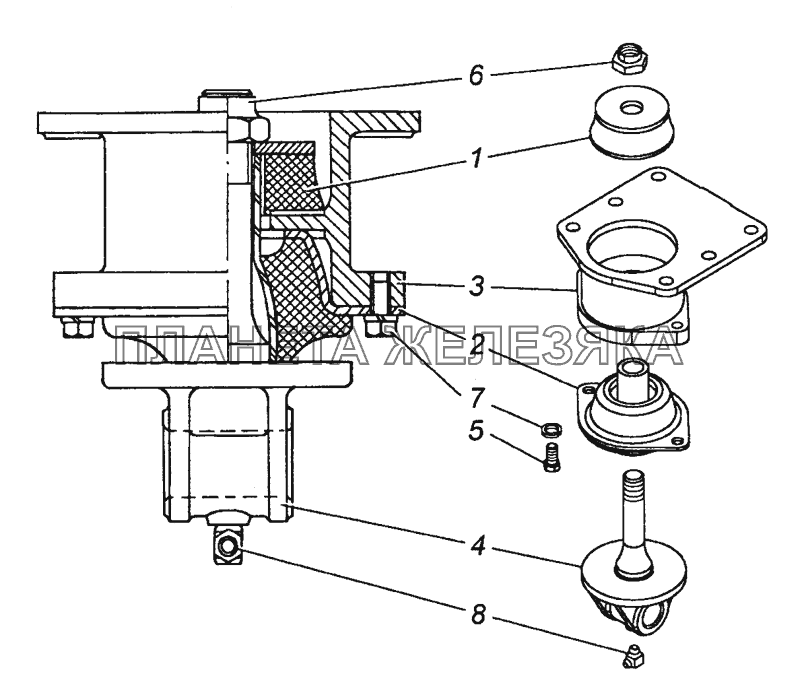 6
1
3
ПЛАНЕТА ЖЕЛЕЗЯКА
2
7
5
4
8