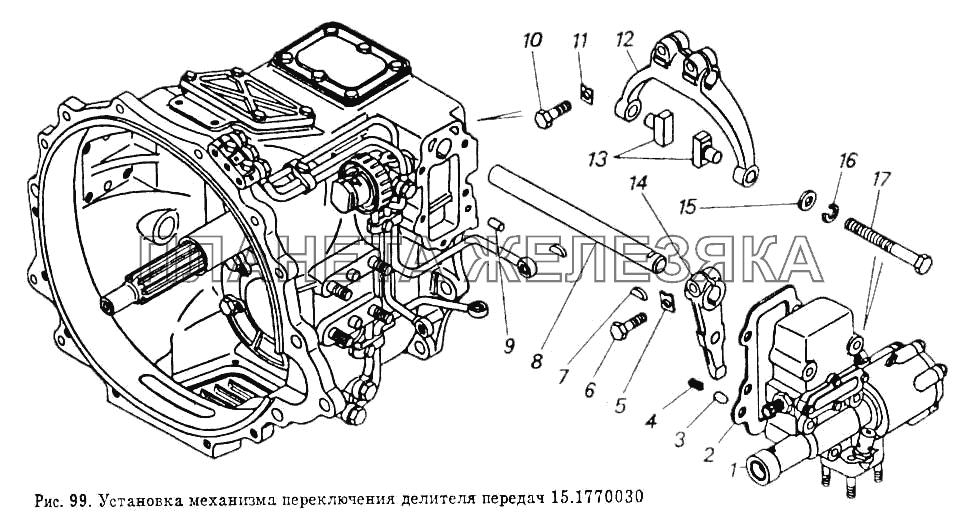 10
11
12
13
14
15
16
17
ПЛАНЕТА ЖЕЛЕЗЯКА
9
8
7
6
5
4
3
2
1

Рис. 99. Установка механизма переключения делителя передач 15.1770030