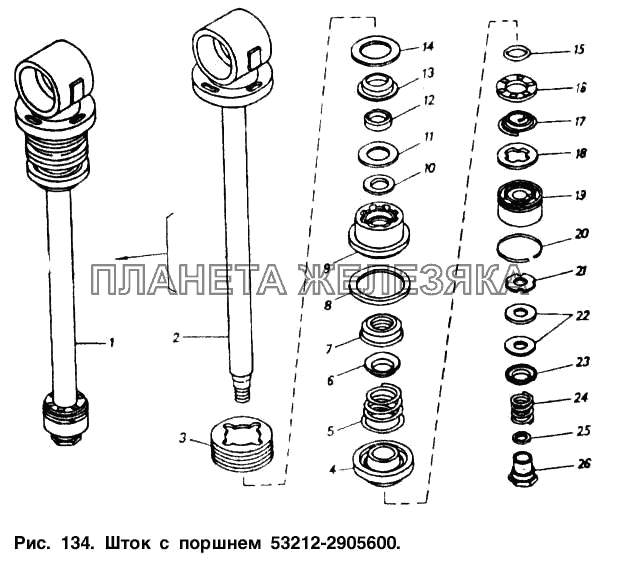 14
13
12
11
10
9
8
7
6
5
4
15
16
17
18
19
20
21
22
23
24
25
26
1
2
3

ПЛАНЕТА ЖЕЛЕЗЯКА

Рис. 134. Шток с поршнем 53212-2905600.