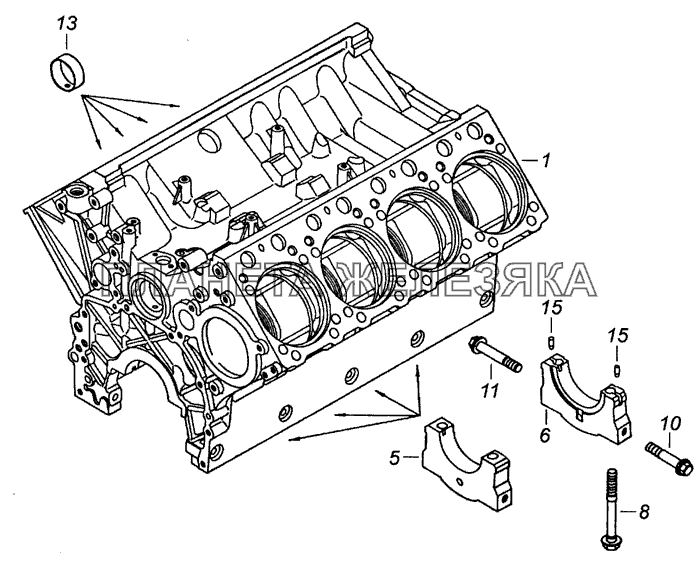 13
1
ПЛАНЕТА ЖЕЛЕЗЯКА
15
15
11
6
10
5
8