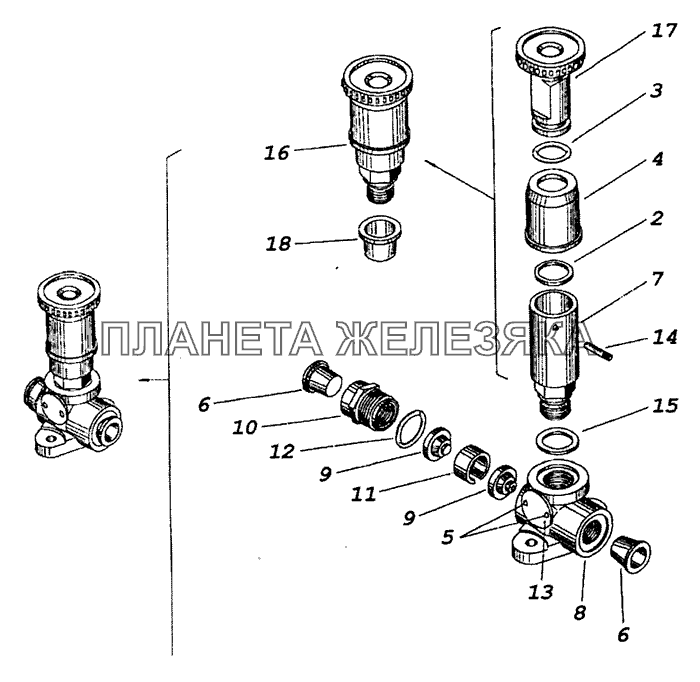 17
3
16
4
2
18
7
ПЛАНЕТА ЖЕЛЕЗЯКА
14
6
10
15
12
9
11
9
5
13
8
6