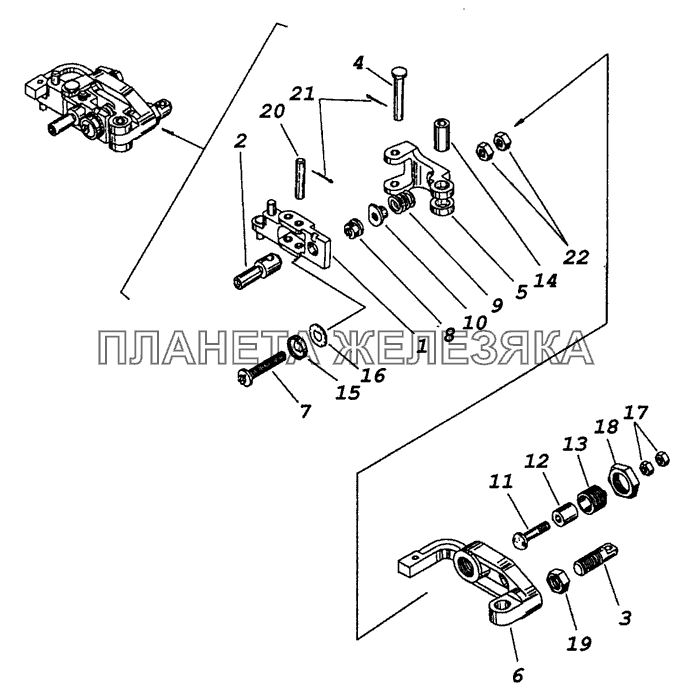 4
21
20
2
22
14
5
9
10
8
1
16
15
7
ПЛАНЕТА ЖЕЛЕЗЯКА
17
18
13
12
11
3
19
6