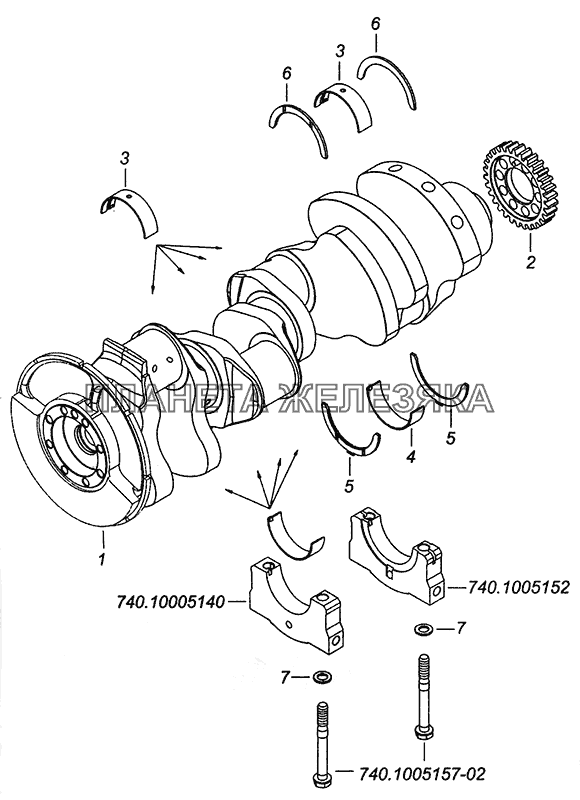 6
3
6
3
2
ПЛАНЕТА ЖЕЛЕЗЯКА
5
4
5
1
740.10005140
740.1005152
7
7
740.1005157-02