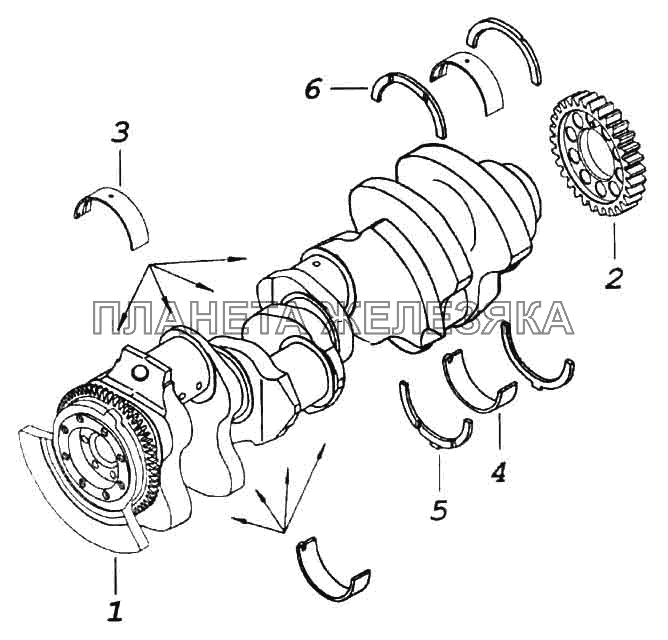 6
3
2
ПЛАНЕТА ЖЕЛЕЗЯКА
4
5
1