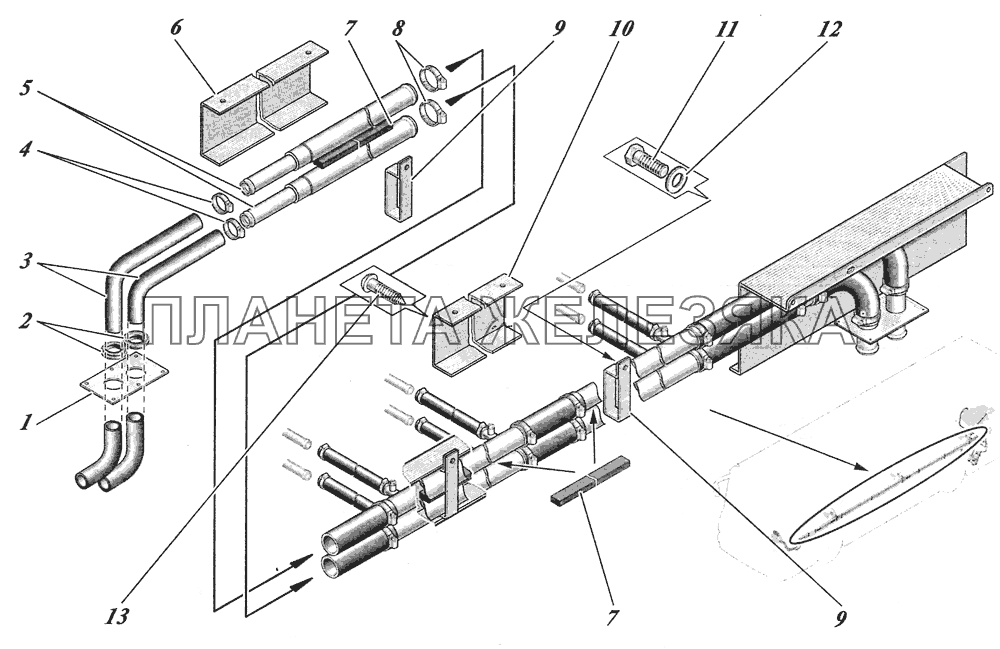 6
7
8
9
10
11
12
5
4
3
2
1
ПЛАНЕТА ЖЕЛЕЗЯКА
13
7
9