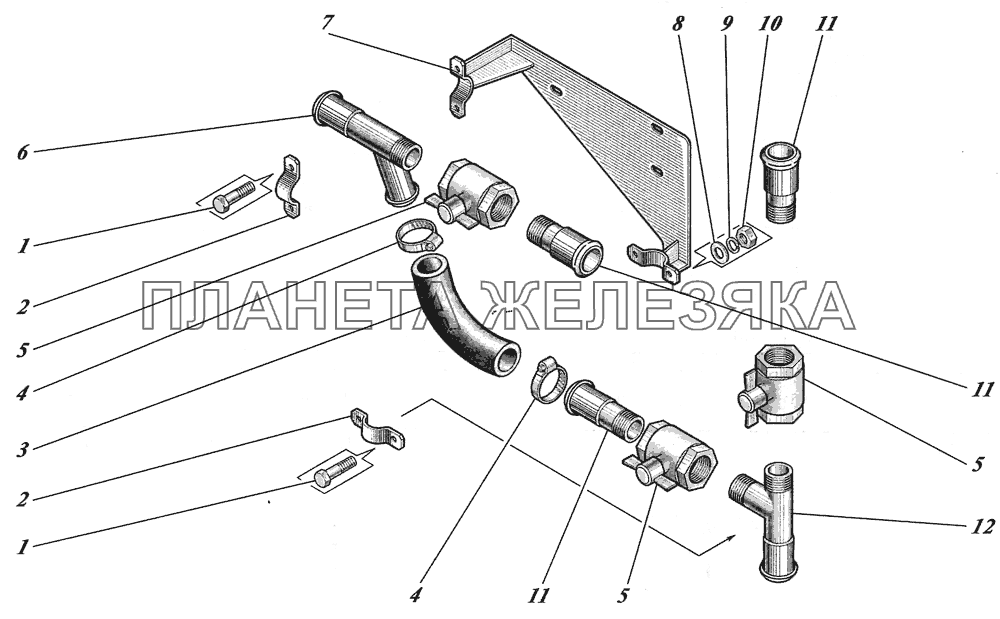 7
8
9
10
11
6
1
2
5
4
3
2
1
ПЛАНЕТА ЖЕЛЕЗЯКА
11
5
12
4
11
5