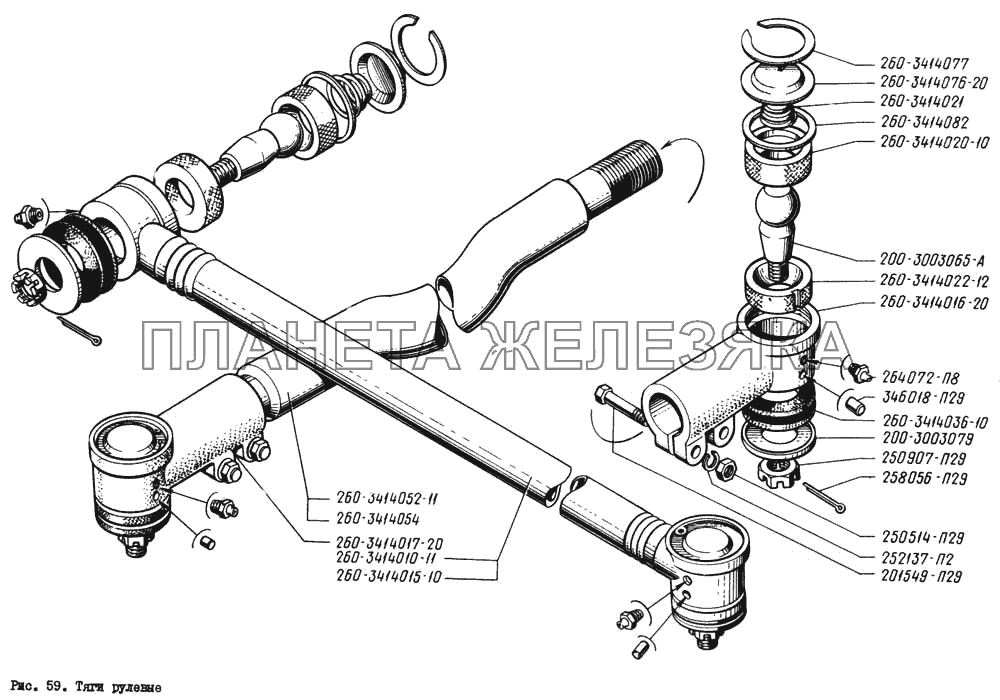 260-3414077
260-3414076-20
260-3414021
260-3414082
260-3414020-10
200-3003065-А
260-3414022-12
260-3414016-20
ПЛАНЕТА ЖЕЛЕЗЯКА
264072-П8
346018-П29
260-3414036-10
200-3003079
250907-П29
258056-П29
250514-П29
252137-П2
201549-П29
260-3414052-11
260-3414054
260-3414017-20
260-3414010-11
260-3414015-10

Рис. 59. Тяги рулевые