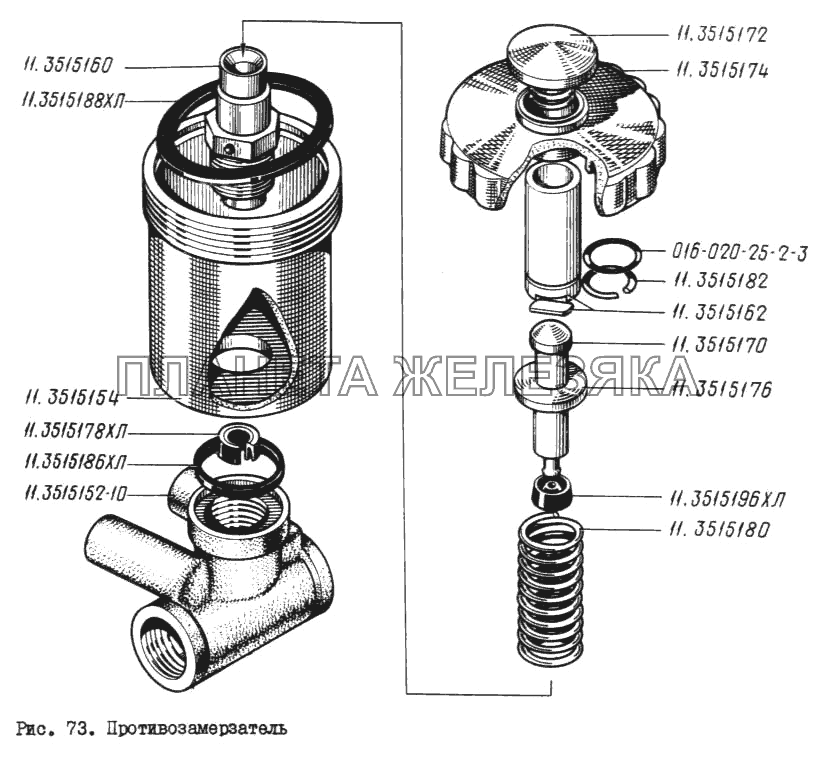 11.3515160
11.3515188ХЛ
11.3515154
11.3515178ХЛ
11.3515186ХЛ
11.3515152-10
11.3515172
11.3515174
016-020-25-2-3
11.3515182
11.3515162
11.3515170
11.3515176
11.3515196ХЛ
11.3515180
ПЛАНЕТА ЖЕЛЕЗЯКА
Рис. 73. Противозамерзатель