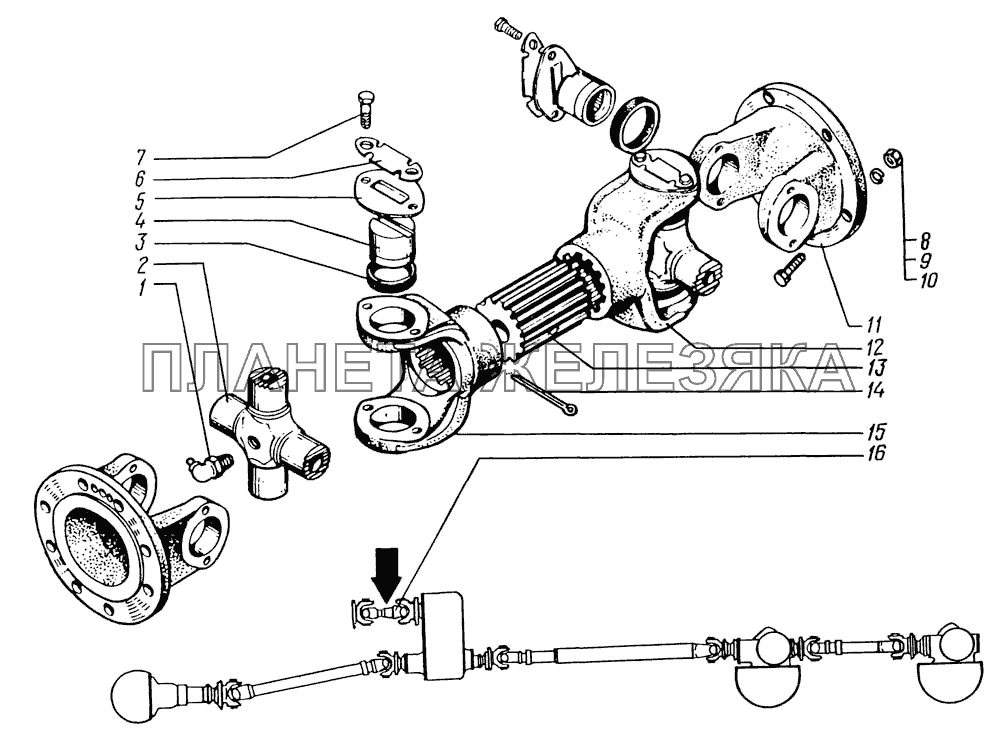 7
6
5
4
3
2
1
8
9
10
11
12
13
14
15
16
ПЛАНЕТА ЖЕЛЕЗЯКА